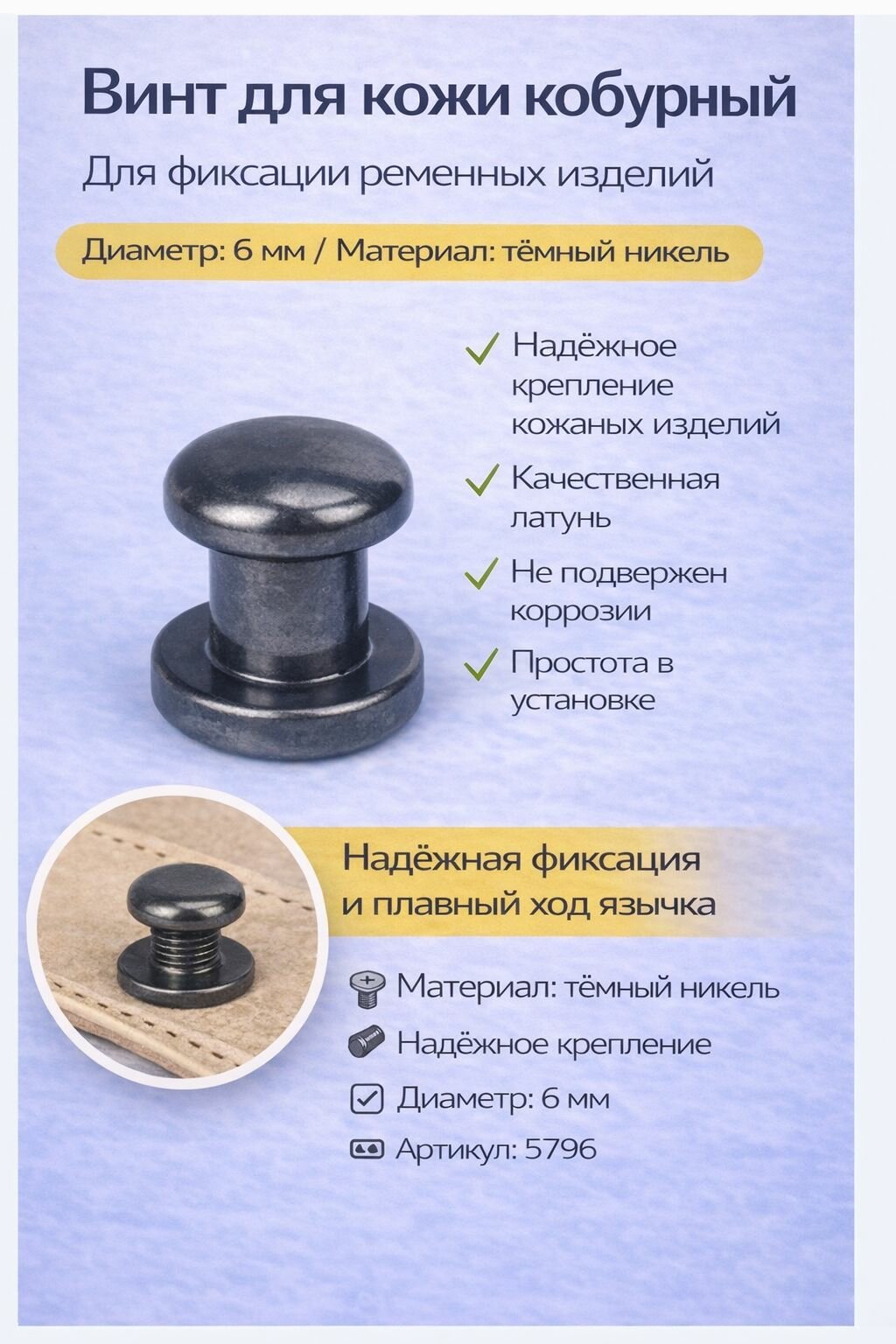 Винт для кожи кобурный

Для фиксации ременных изделий

Диаметр: 6 мм / Материал: тёмный никель

Надёжное крепление кожаных изделий

Качественная латунь

Не подвержен коррозии

Простота в установке

Надёжная фиксация и плавный ход язычка

Материал: тёмный никель

Надёжное крепление

Диаметр: 6 мм

Артикул: 5796