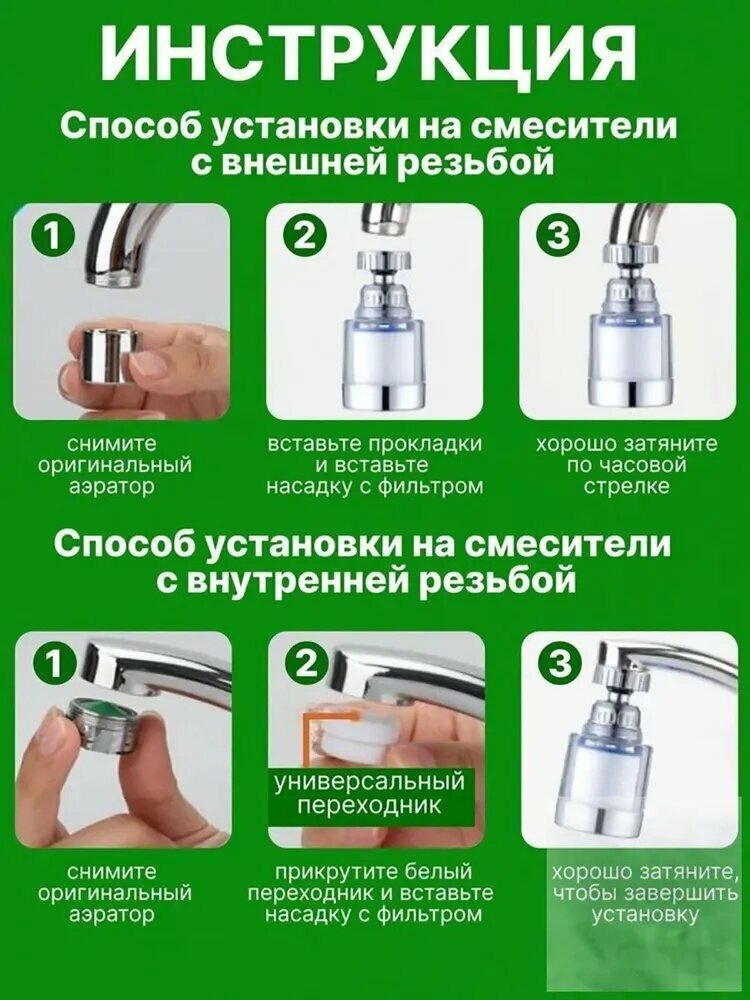 ИНСТРУКЦИЯ

Способ установки на смесители с внешней резьбой

1

снимите оригинальный аэратор

2

вставьте прокладки и вставьте насадку с фильтром

3

хорошо затяните по часовой стрелке

Способ установки на смесители с внутренней резьбой

1

снимите оригинальный аэратор

2

универсальный переходник

прикрутите белый переходник и вставьте насадку с фильтром

3

хорошо затяните, чтобы завершить установку