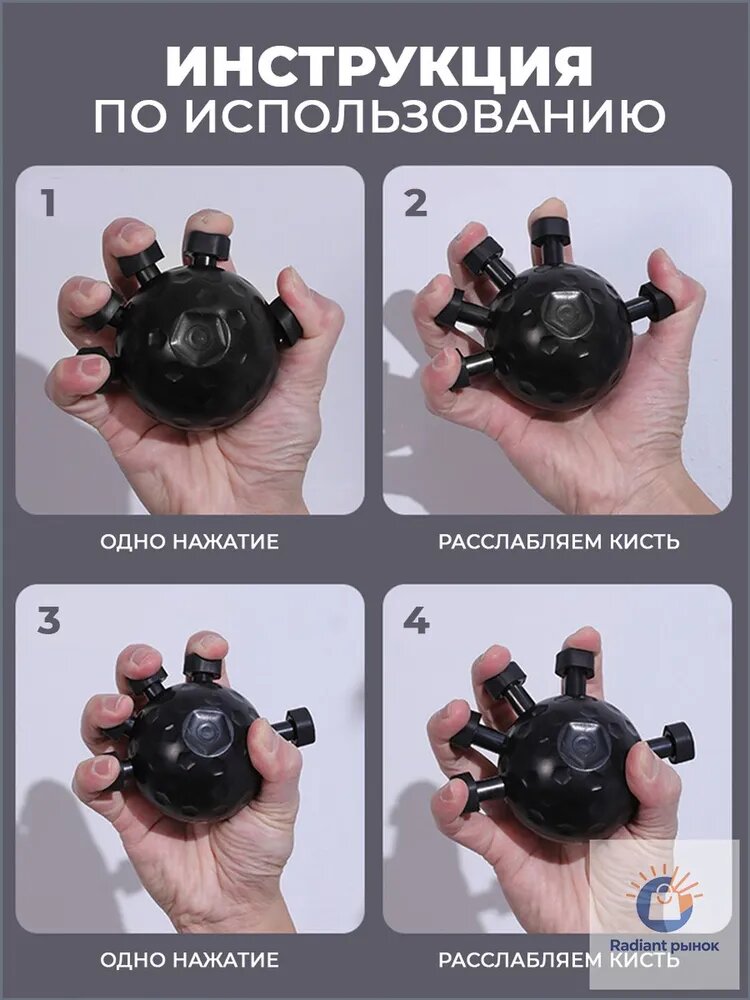 ИНСТРУКЦИЯ
ПО ИСПОЛЬЗОВАНИЮ

1

ОДНО НАЖАТИЕ

2

РАССЛАБЛЯЕМ КИСТЬ

3

ОДНО НАЖАТИЕ

4

РАССЛАБЛЯЕМ КИСТЬ

Radiant рынок