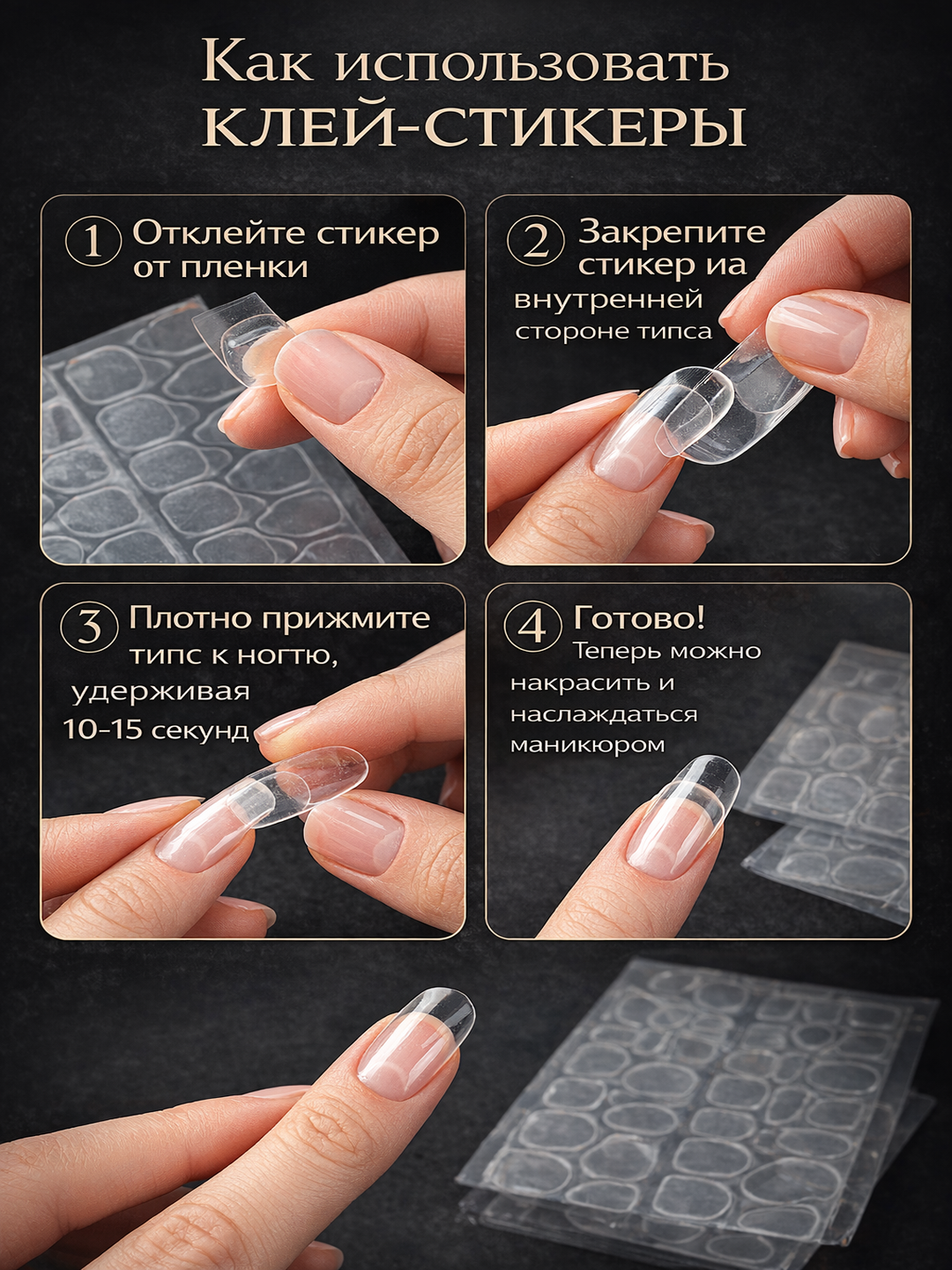 Как использовать КЛЕЙ-СТИКЕРЫ

1 Отклейте стикер от пленки

2 Закрепите стикер иа внутренней стороне типса

3 Плотно прижмите типс к ногтю, удерживая 10-15 секунд

4 Готово! Теперь можно накрасить и наслаждаться маникюром