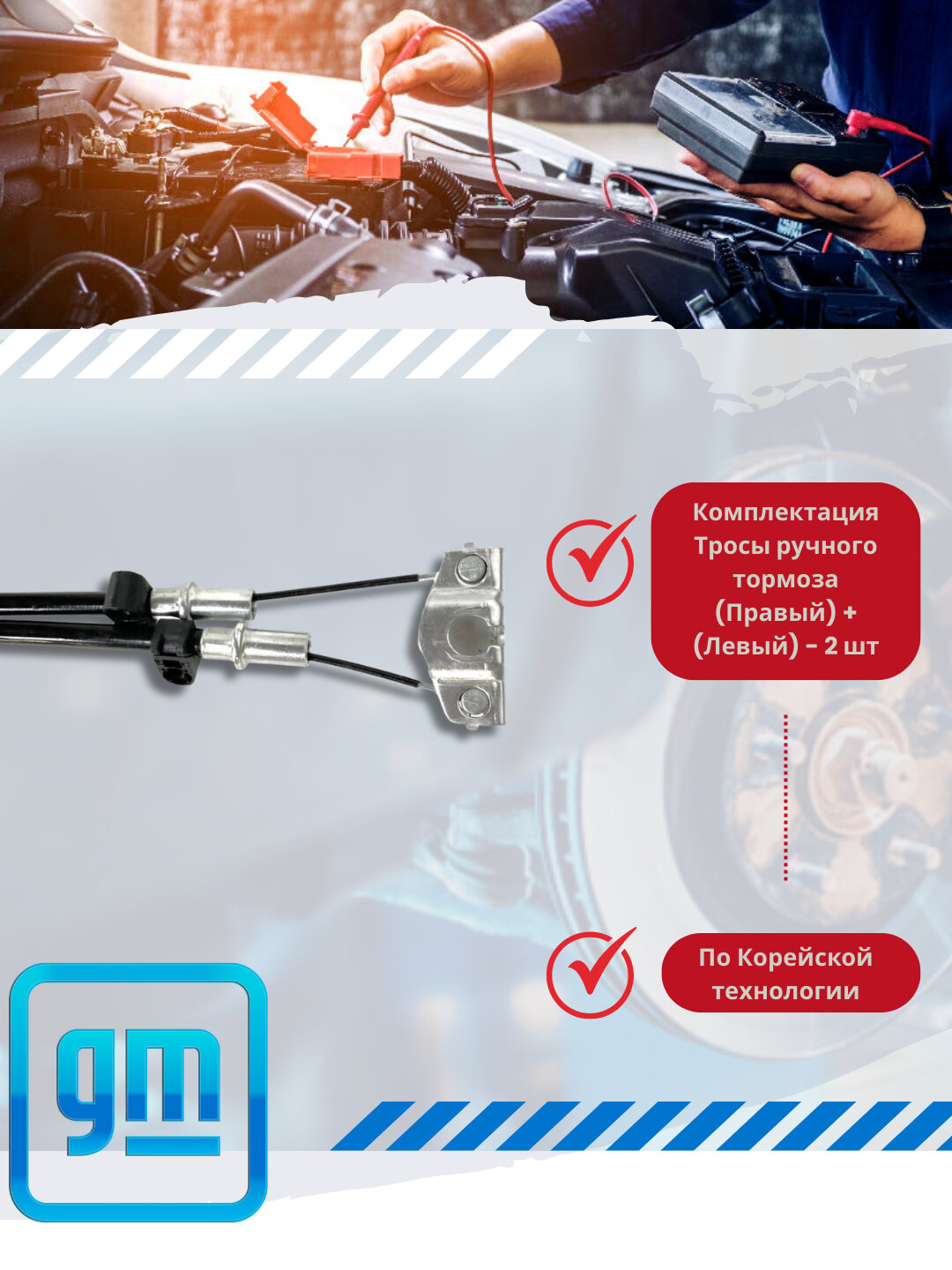 Комплектация Тросы ручного тормоза (Правый) + (Левый) – 2 шт

По Корейской технологии

gm