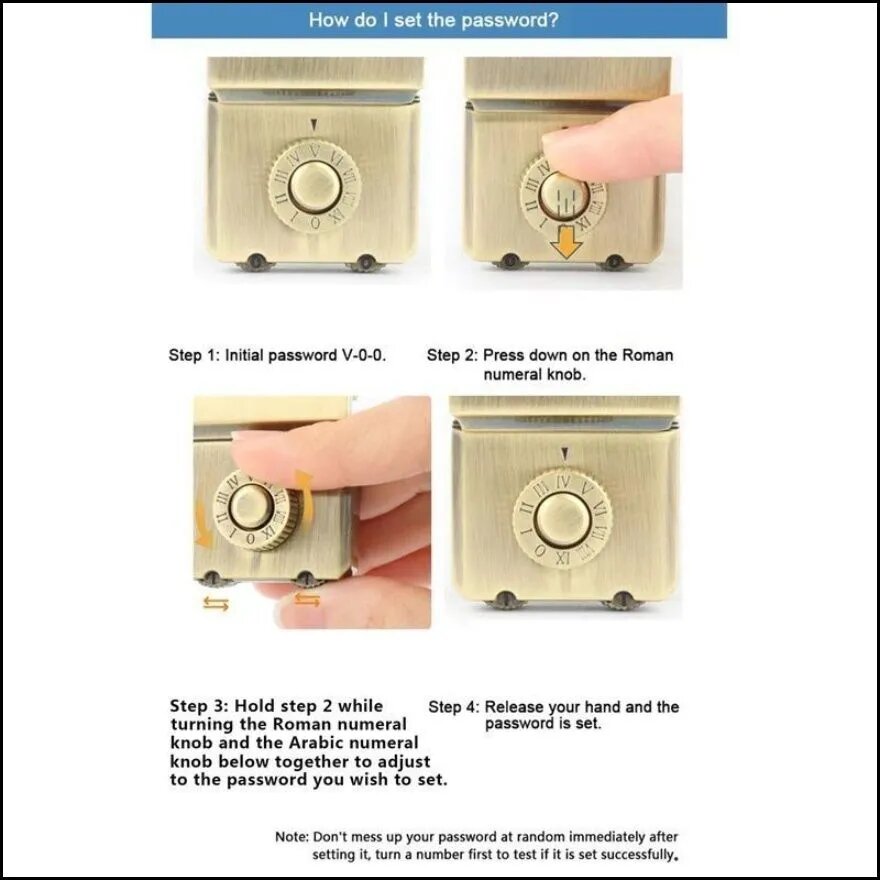 How do I set the password?

Step 1: Initial password V-0-0.

Step 2: Press down on the Roman numeral knob.

Step 3: Hold step 2 while turning the Roman numeral knob and the Arabic numeral knob below together to adjust to the password you wish to set.

Step 4: Release your hand and the password is set.

Note: Don't mess up your password at random immediately after setting it, turn a number first to test if it is set successfully.