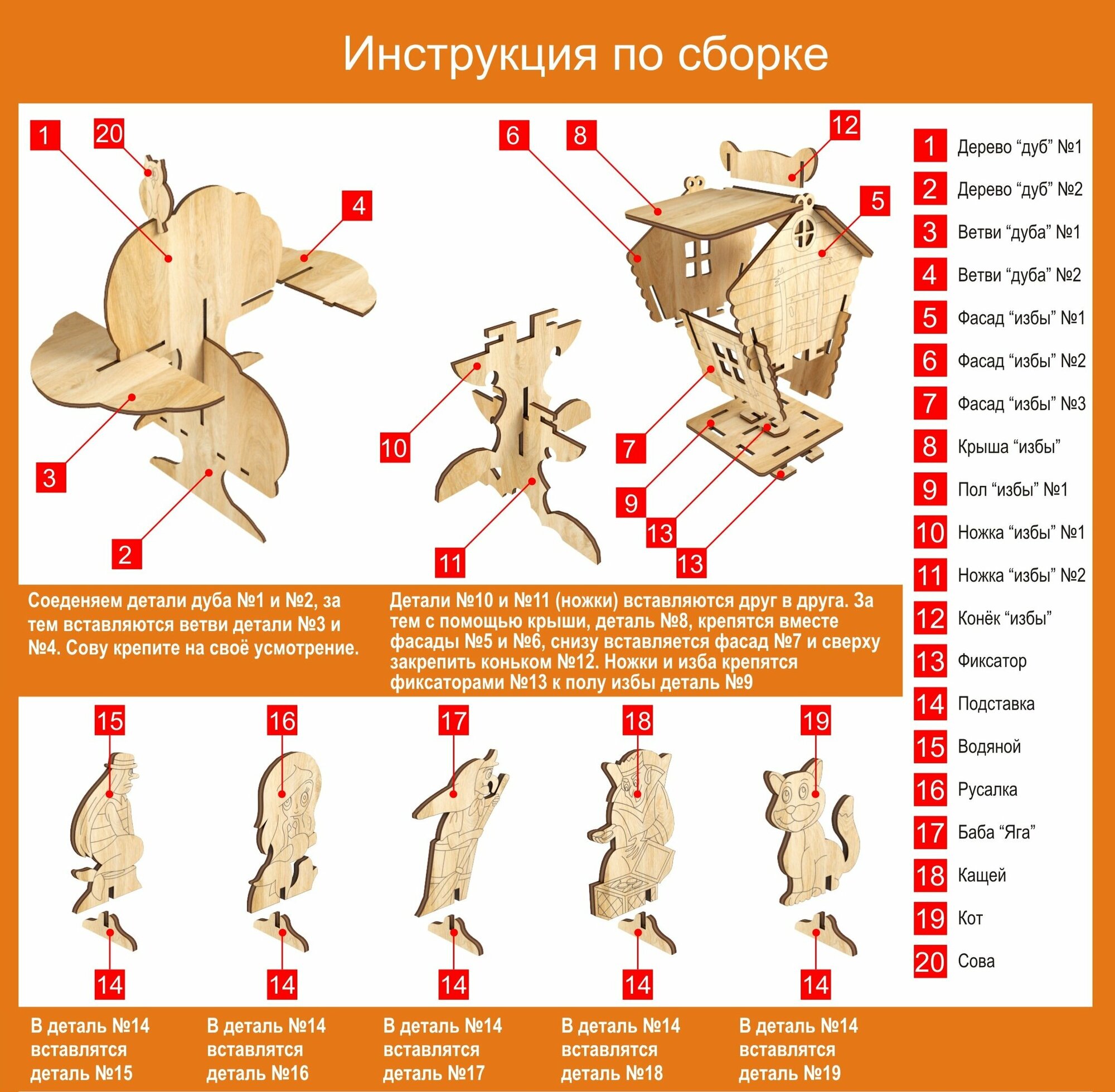 Инструкция по сборке

1
20
4
3
2

6
8
12
5
10
11
7
9
13
13

1 Дерево “дуб” №1
2 Дерево “дуб” №2
3 Ветви “дуба” №1
4 Ветви “дуба” №2
5 Фасад “избы” №1
6 Фасад “избы” №2
7 Фасад “избы” №3
8 Крыша “избы”
9 Пол “избы” №1
10 Ножка “избы” №1
11 Ножка “избы” №2
12 Конёк “избы”
13 Фиксатор
14 Подставка
15 Водяной
16 Русалка
17 Баба “Яга”
18 Кащей
19 Кот
20 Сова

Соеденяем детали дуба №1 и №2, за тем вставляются ветви детали №3 и №4. Сову крепите на своё усмотрение.

Детали №10 и №11 (ножки) вставляются друг в друга. За тем с помощью крыши, деталь №8, крепятся вместе фасады №5 и №6, снизу вставляется фасад №7 и сверху закрепить коньком №12. Ножки и изба крепятся фиксаторами №13 к полу избы деталь №9

15
14
16
14
17
14
18
14
19
14

В деталь №14 вставлятся деталь №15

В деталь №14 вставлятся деталь №16

В деталь №14 вставлятся деталь №17

В деталь №14 вставлятся деталь №18

В деталь №14 вставлятся деталь №19