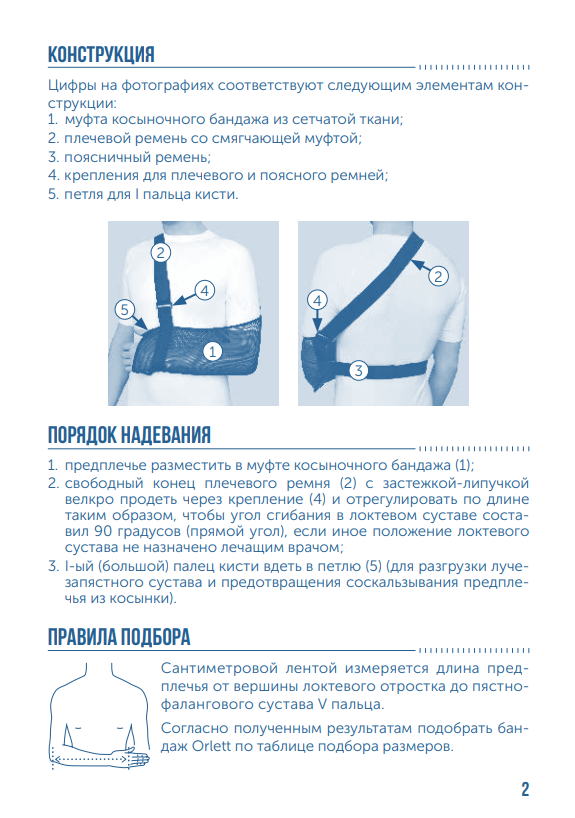 КОНСТРУКЦИЯ

Цифры на фотографиях соответствуют следующим элементам конструкции:
1. муфта косыночного бандажа из сетчатой ткани;
2. плечевой ремень со смягчающей муфтой;
3. поясничный ремень;
4. крепления для плечевого и поясного ремней;
5. петля для I пальца кисти.

2
4
5
1
2
4
3

ПОРЯДОК НАДЕВАНИЯ

1. предплечье разместить в муфте косыночного бандажа (1);
2. свободный конец плечевого ремня (2) с застежкой-липучкой велкро продеть через крепление (4) и отрегулировать по длине таким образом, чтобы угол сгибания в локтевом суставе составил 90 градусов (прямой угол), если иное положение локтевого сустава не назначено лечащим врачом;
3. I-ый (большой) палец кисти вдеть в петлю (5) (для разгрузки лучезапястного сустава и предотвращения соскальзывания предплечья из косынки).

ПРАВИЛА ПОДБОРА

Сантиметровой лентой измеряется длина предплечья от вершины локтевого отростка до пястно-фалангового сустава V пальца.

Согласно полученным результатам подобрать бандаж Orlett по таблице подбора размеров.

2