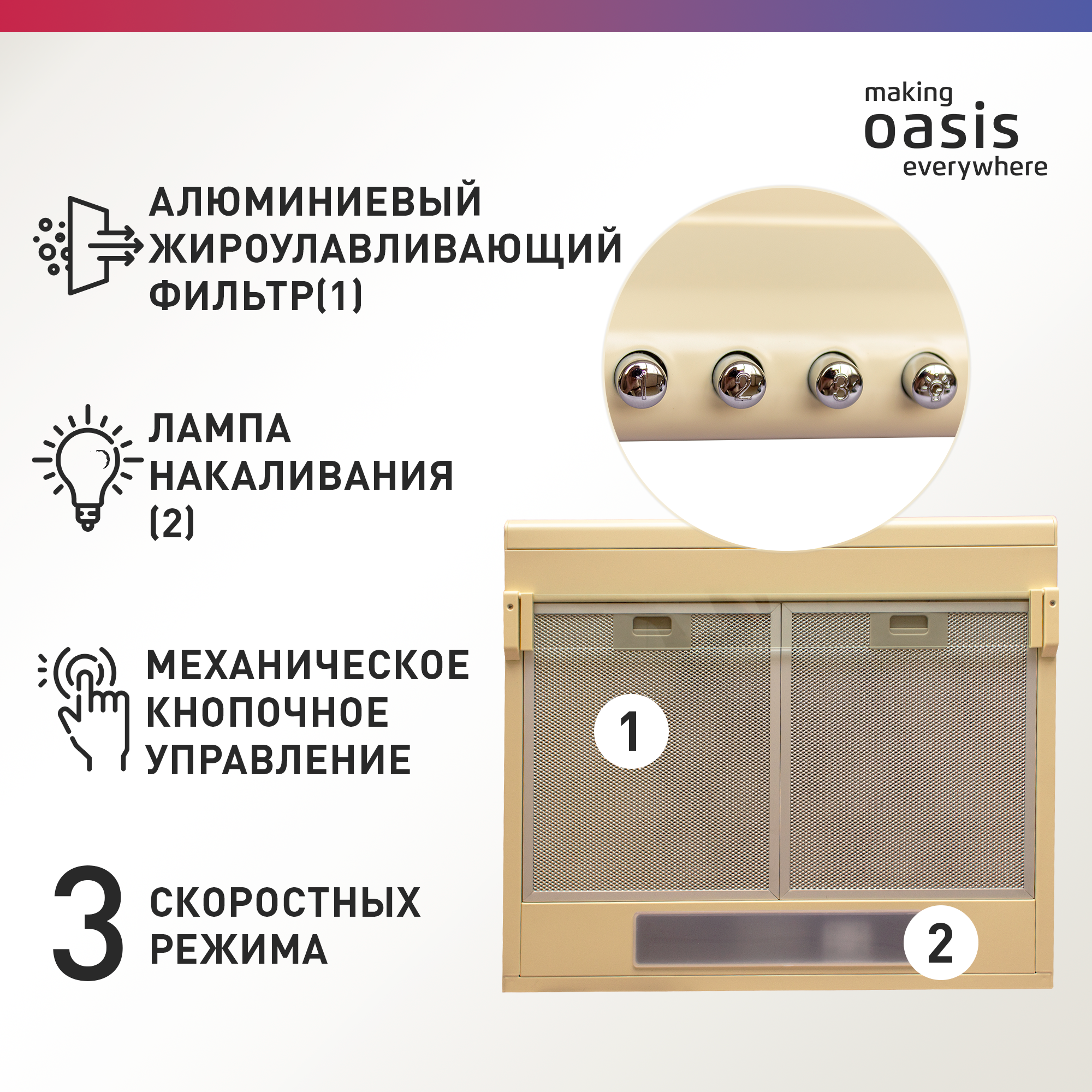 making
oasis
everywhere

АЛЮМИНИЕВЫЙ ЖИРОУЛАВЛИВАЮЩИЙ ФИЛЬТР(1)

ЛАМПА НАКАЛИВАНИЯ (2)

МЕХАНИЧЕСКОЕ КНОПОЧНОЕ УПРАВЛЕНИЕ

3 СКОРОСТНЫХ РЕЖИМА

1 2 3

1

2