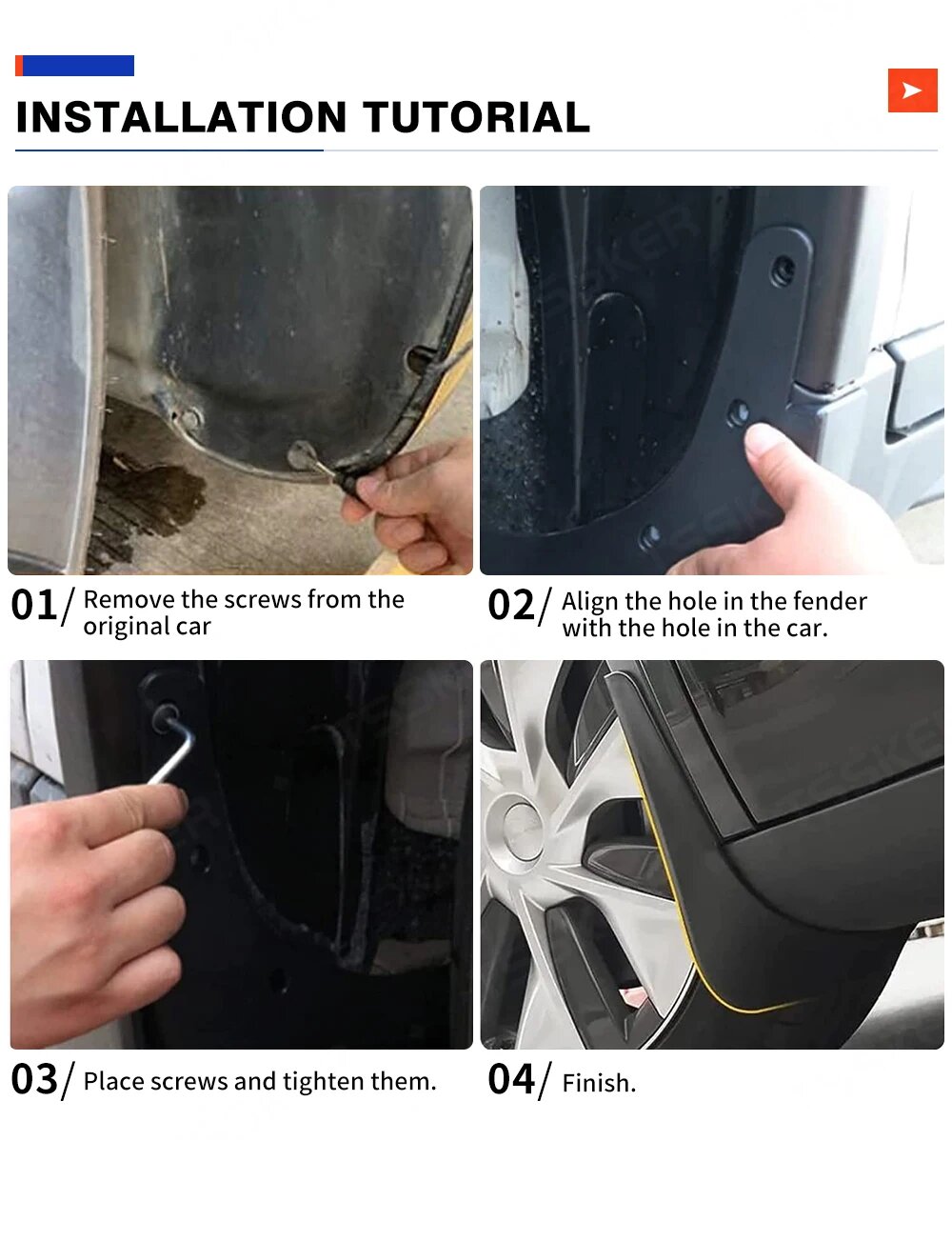 INSTALLATION TUTORIAL

01/ Remove the screws from the original car

02/ Align the hole in the fender with the hole in the car.

03/ Place screws and tighten them.

04/ Finish.