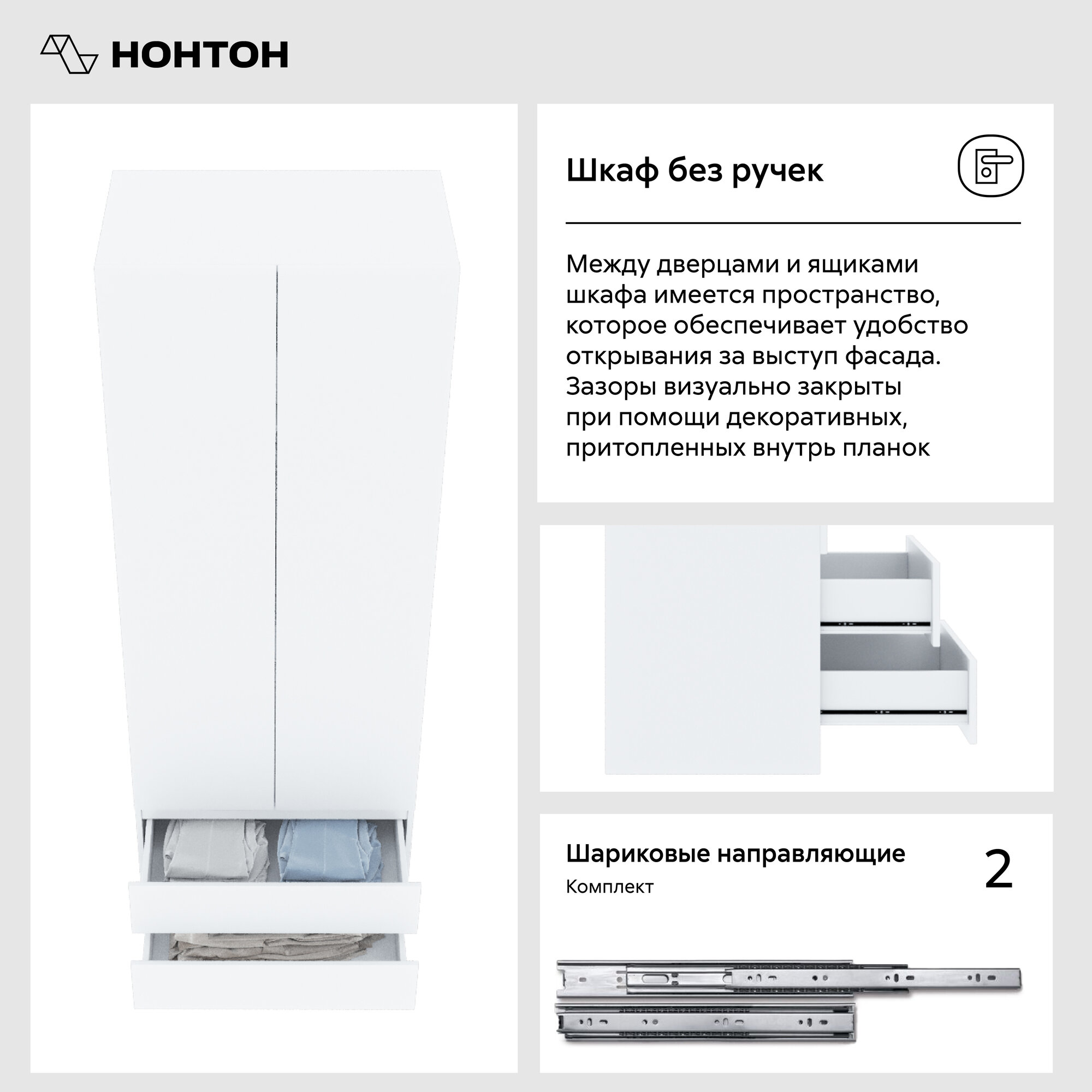 НОНТОН

Шкаф без ручек

Между дверцами и ящиками шкафа имеется пространство, которое обеспечивает удобство открывания за выступ фасада. Зазоры визуально закрыты при помощи декоративных, притопленных внутрь планок

Шариковые направляющие
Комплект
2