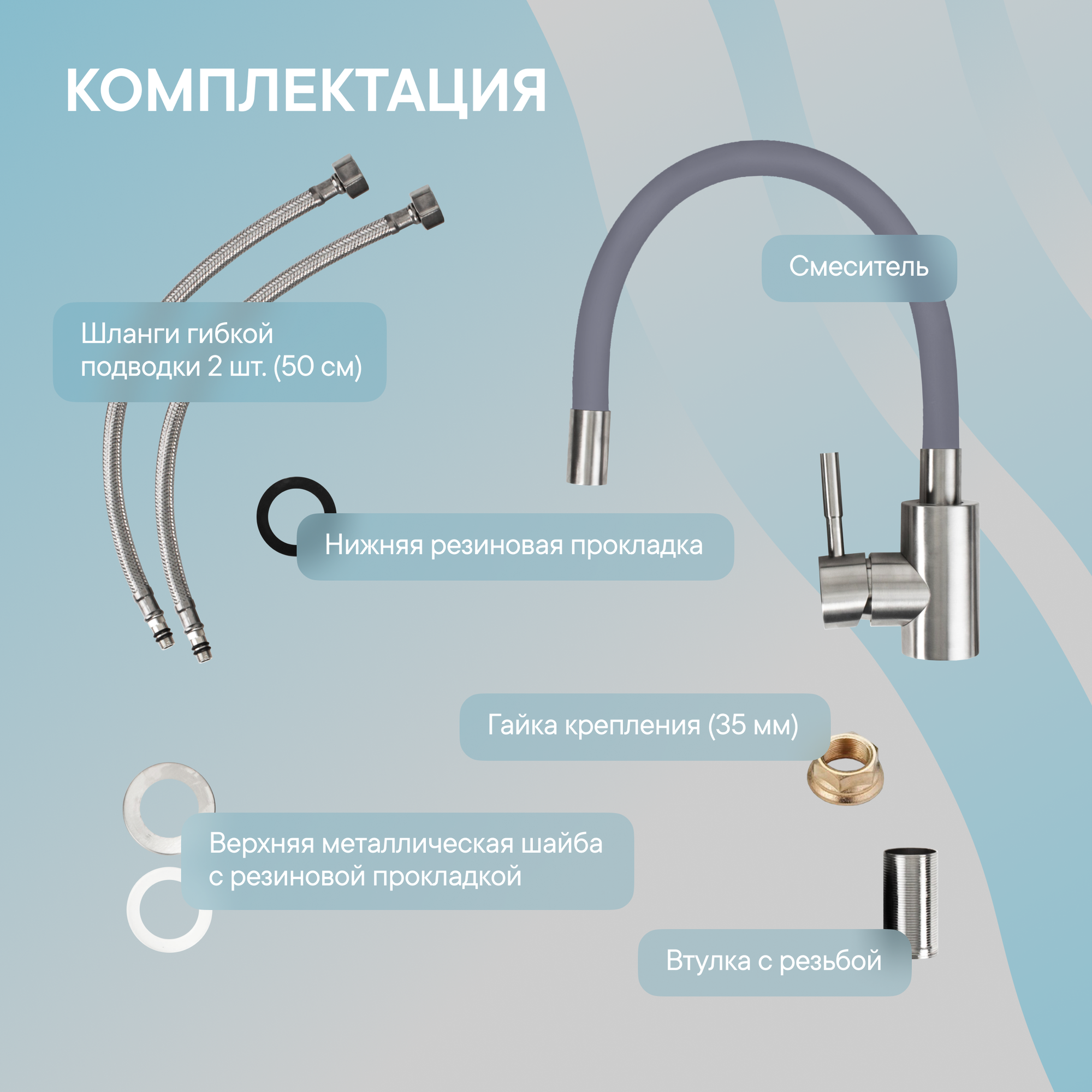 КОМПЛЕКТАЦИЯ

Смеситель

Шланги гибкой подводки 2 шт. (50 см)

Нижняя резиновая прокладка

Гайка крепления (35 мм)

Верхняя металлическая шайба с резиновой прокладкой

Втулка с резьбой