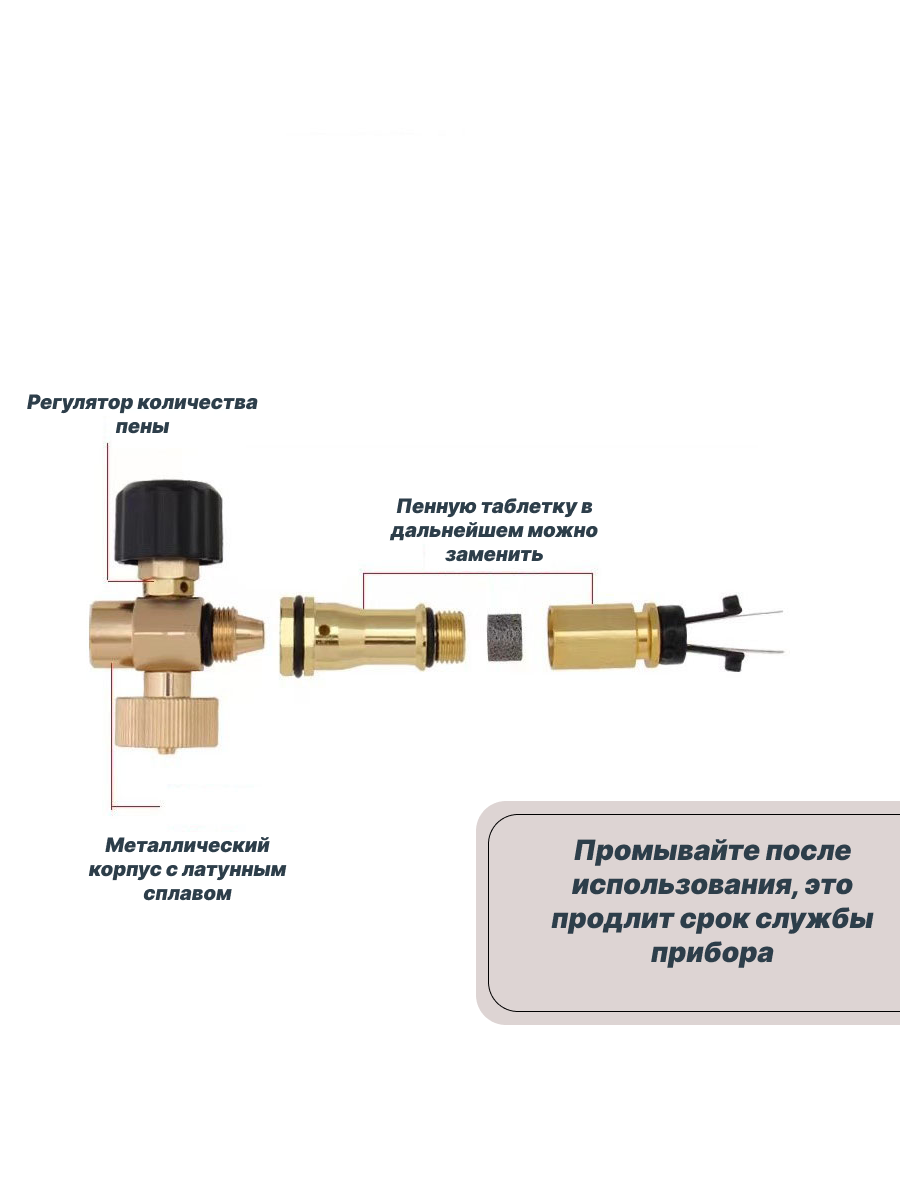 Регулятор количества пены

Пенную таблетку в дальнейшем можно заменить

Металлический корпус с латунным сплавом

Промывайте после использования, это продлит срок службы прибора