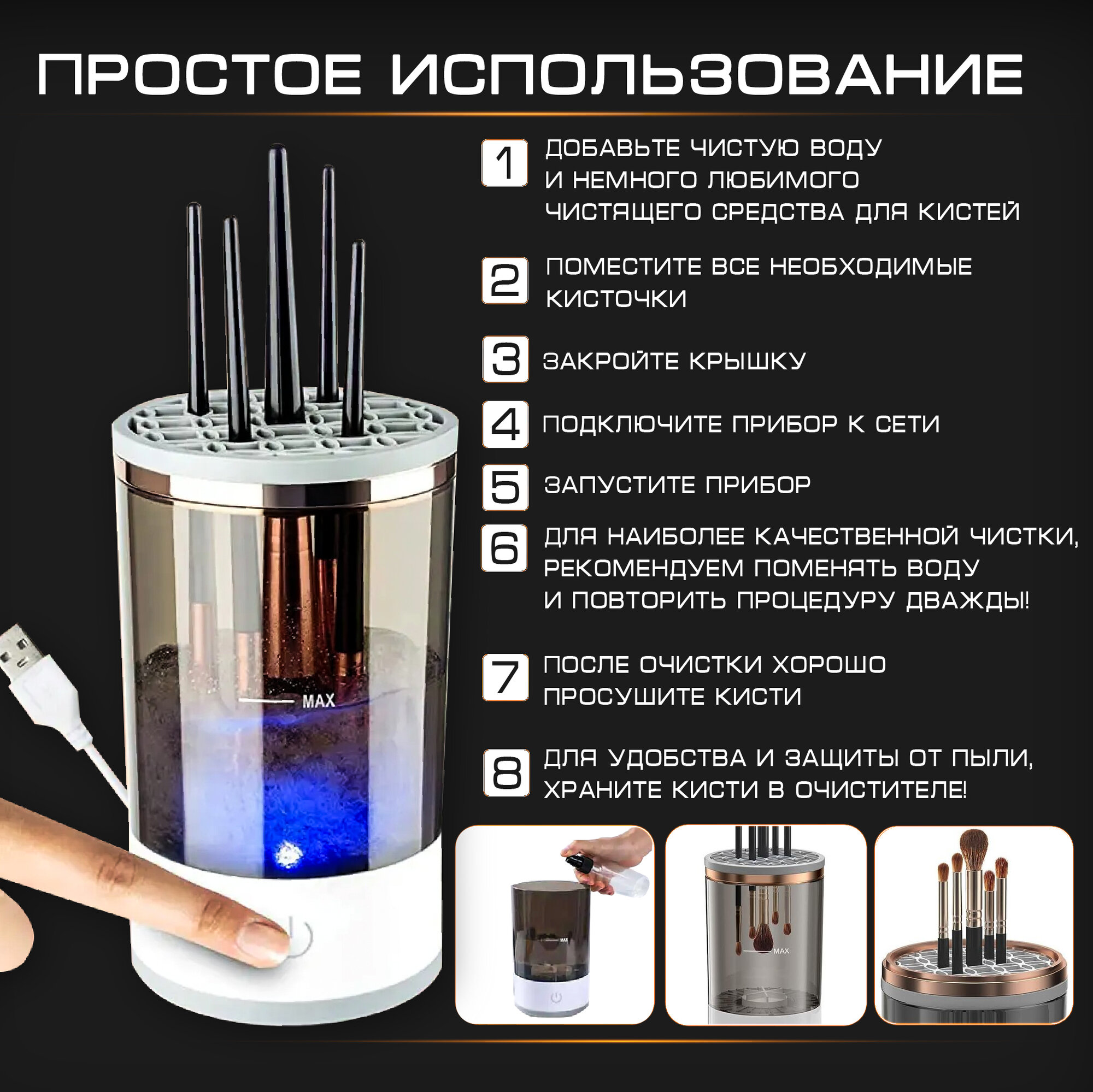 ПРОСТОЕ ИСПОЛЬЗОВАНИЕ

1 ДОБАВЬТЕ ЧИСТУЮ ВОДУ И НЕМНОГО ЛЮБИМОГО ЧИСТЯЩЕГО СРЕДСТВА ДЛЯ КИСТЕЙ

2 ПОМЕСТИТЕ ВСЕ НЕОБХОДИМЫЕ КИСТОЧКИ

3 ЗАКРОЙТЕ КРЫШКУ

4 ПОДКЛЮЧИТЕ ПРИБОР К СЕТИ

5 ЗАПУСТИТЕ ПРИБОР

6 ДЛЯ НАИБОЛЕЕ КАЧЕСТВЕННОЙ ЧИСТКИ, РЕКОМЕНДУЕМ ПОМЕНЯТЬ ВОДУ И ПОВТОРИТЬ ПРОЦЕДУРУ ДВАЖДЫ!

7 ПОСЛЕ ОЧИСТКИ ХОРОШО ПРОСУШИТЕ КИСТИ

8 ДЛЯ УДОБСТВА И ЗАЩИТЫ ОТ ПЫЛИ, ХРАНИТЕ КИСТИ В ОЧИСТИТЕЛЕ!

MAX

MAX

MAX