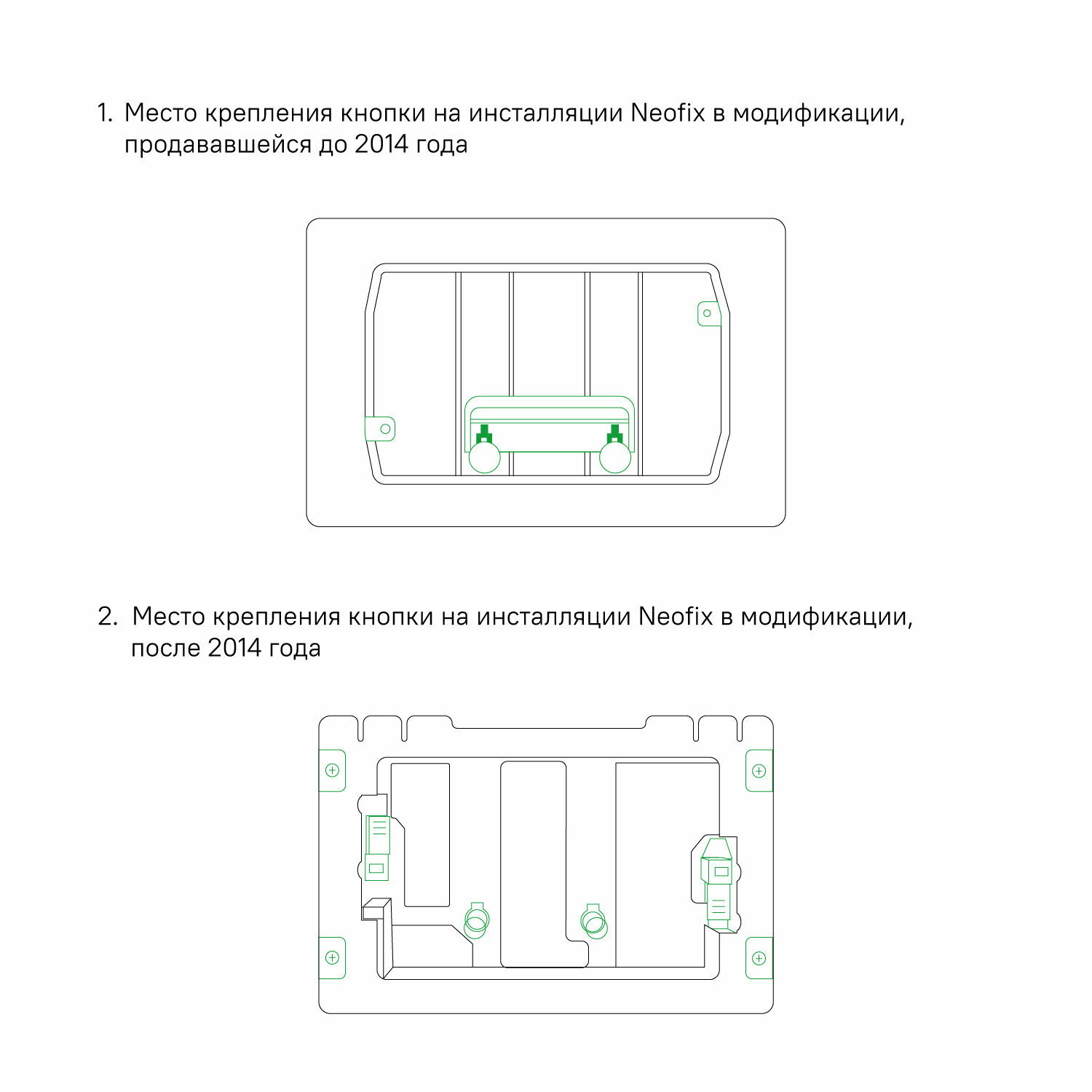 1. Место крепления кнопки на инсталляции Neofix в модификации, продававшейся до 2014 года

2. Место крепления кнопки на инсталляции Neofix в модификации, после 2014 года