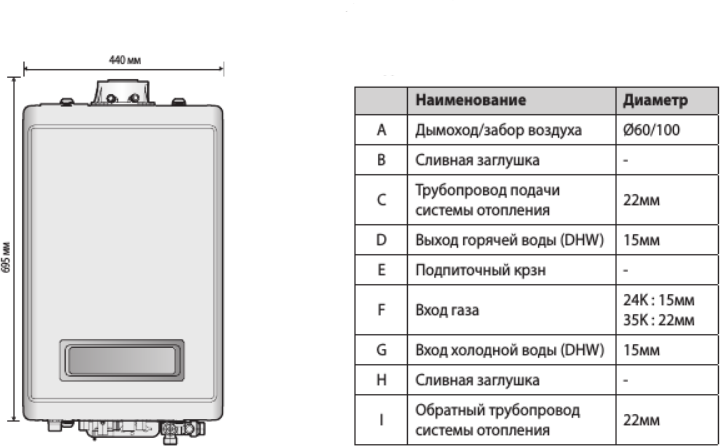 440 мм

695 мм

|  | Наименование | Диаметр |
|---|---|---|
| A | Дымоход/забор воздуха | Ø60/100 |
| B | Сливная заглушка | - |
| C | Трубопровод подачи системы отопления | 22мм |
| D | Выход горячей воды (DHW) | 15мм |
| E | Подпиточный крзн | - |
| F | Вход газа | 24K : 15мм 35K : 22мм |
| G | Вход холодной воды (DHW) | 15мм |
| H | Сливная заглушка | - |
| I | Обратный трубопровод системы отопления | 22мм |