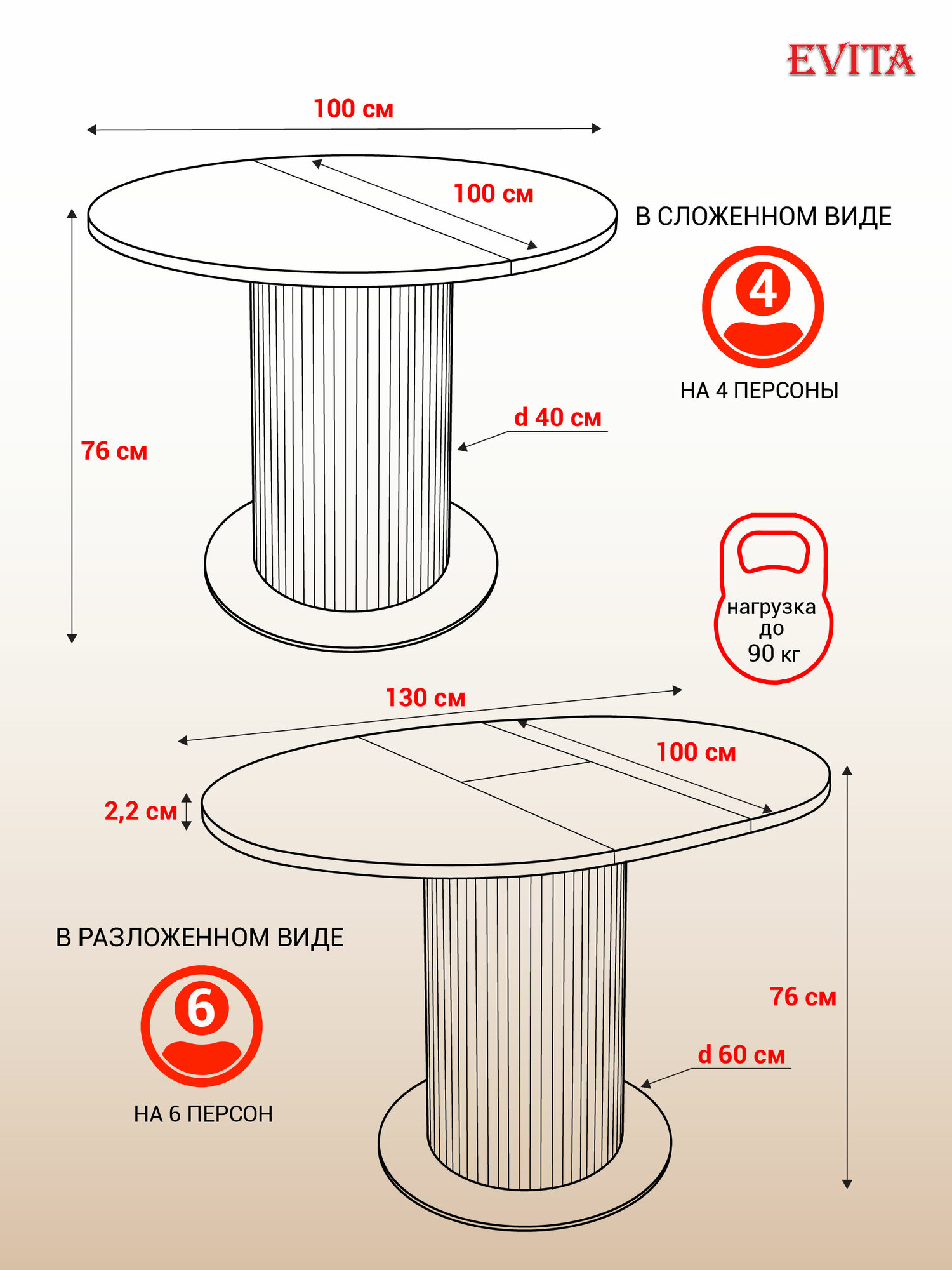 EVITA

100 см

100 см

В СЛОЖЕННОМ ВИДЕ

4

НА 4 ПЕРСОНЫ

d 40 см

76 см

нагрузка до 90 кг

130 см

100 см

2,2 см

В РАЗЛОЖЕННОМ ВИДЕ

6

НА 6 ПЕРСОН

76 см

d 60 см