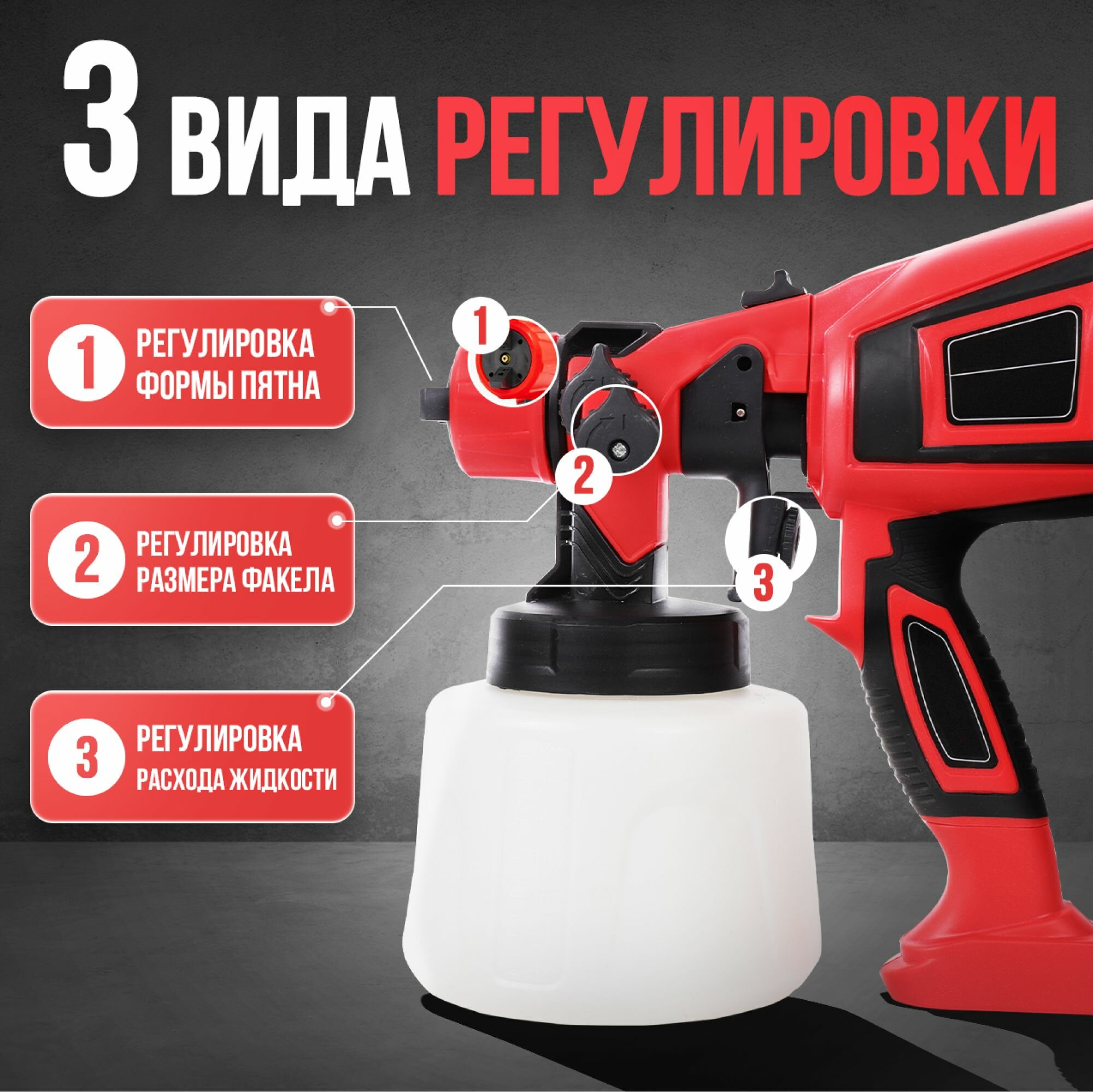 3 ВИДА РЕГУЛИРОВКИ

1 РЕГУЛИРОВКА ФОРМЫ ПЯТНА

2 РЕГУЛИРОВКА РАЗМЕРА ФАКЕЛА

3 РЕГУЛИРОВКА РАСХОДА ЖИДКОСТИ

1

2

3