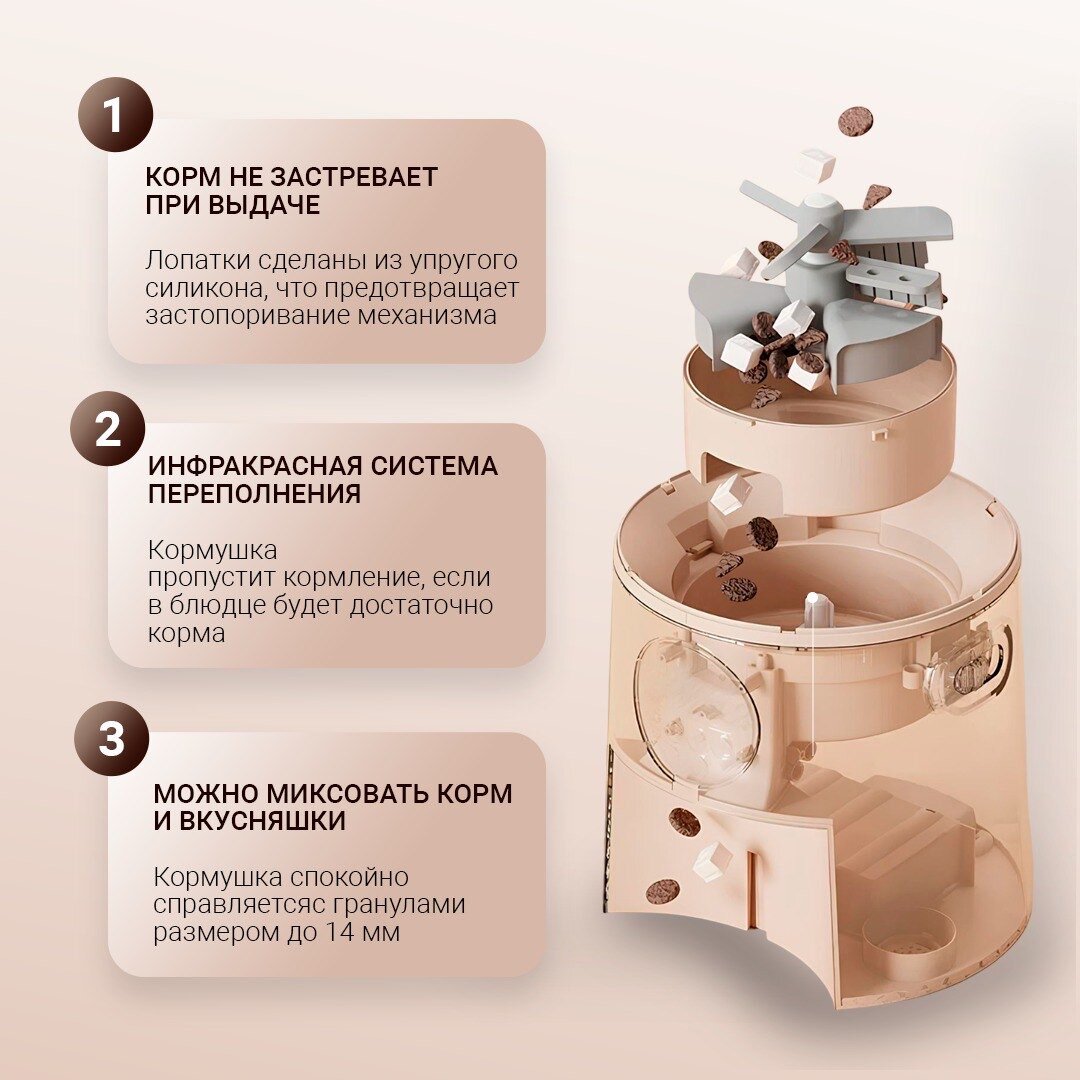 1

КОРМ НЕ ЗАСТРЕВАЕТ ПРИ ВЫДАЧЕ

Лопатки сделаны из упругого силикона, что предотвращает застопоривание механизма

2

ИНФРАКРАСНАЯ СИСТЕМА ПЕРЕПОЛНЕНИЯ

Кормушка
пропустит кормление, если в блюдце будет достаточно корма

3

МОЖНО МИКСОВАТЬ КОРМ И ВКУСНЯШКИ

Кормушка спокойно справляетсяс гранулами размером до 14 мм