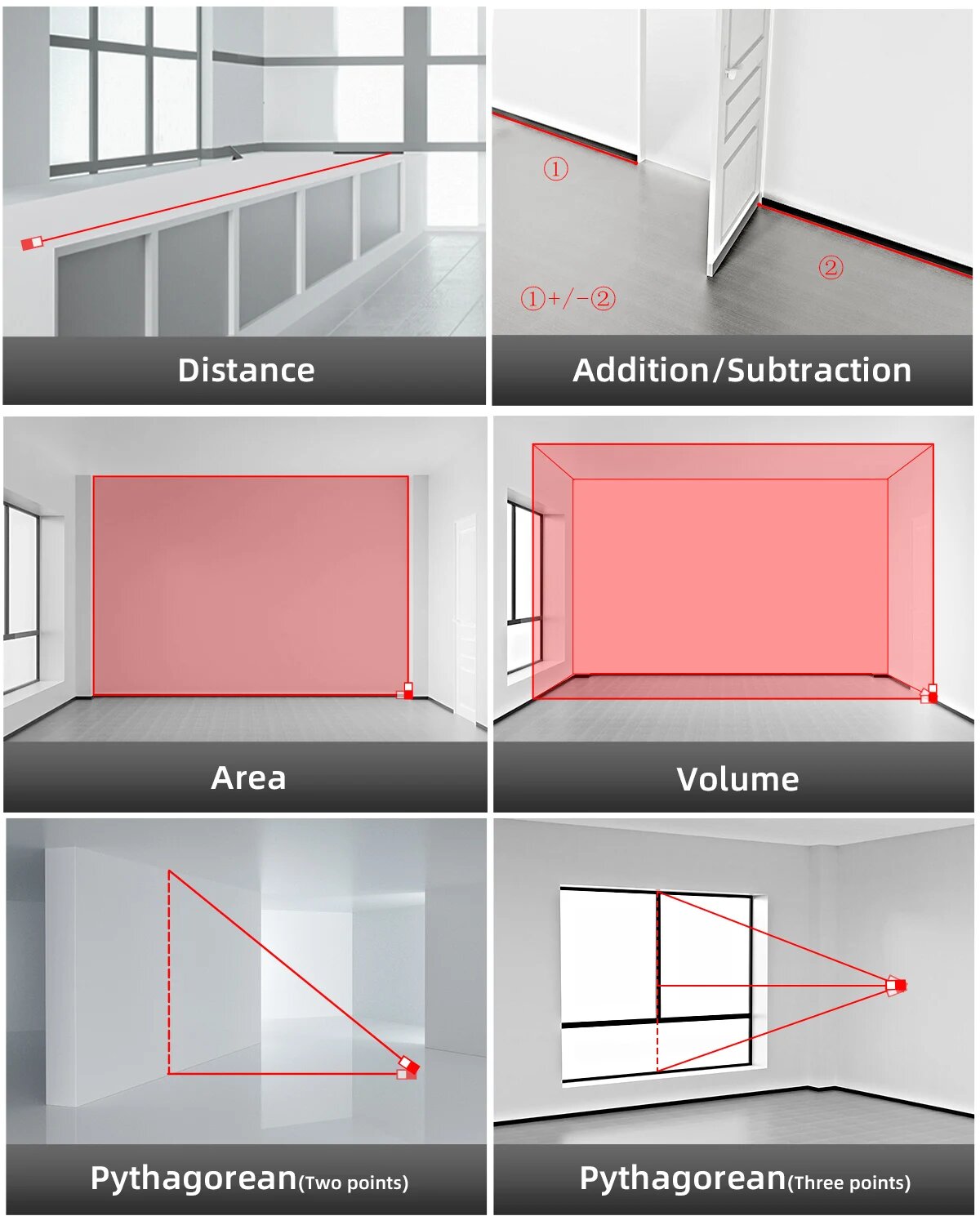 Distance

①

②

①+/−②

Addition/Subtraction

Area

Volume

Pythagorean(Two points)

Pythagorean(Three points)