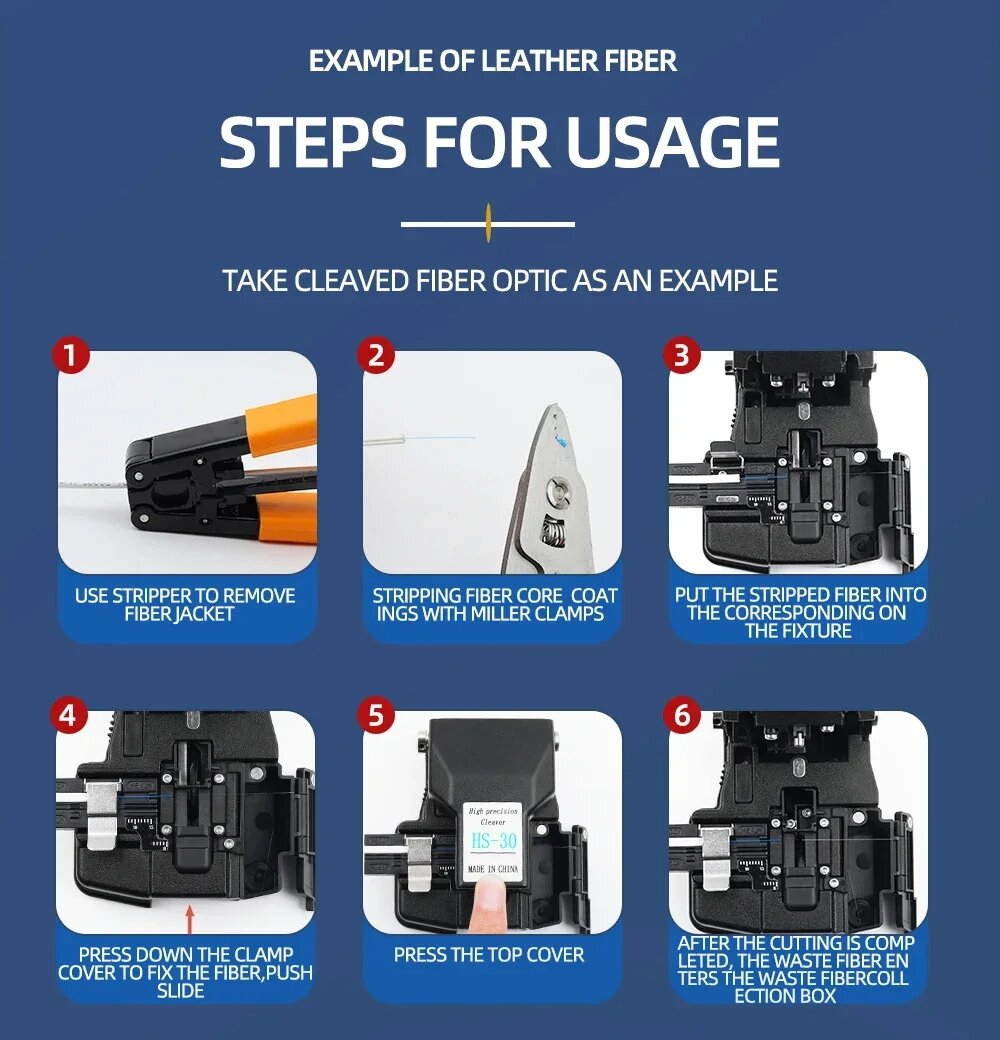 EXAMPLE OF LEATHER FIBER

STEPS FOR USAGE

TAKE CLEAVED FIBER OPTIC AS AN EXAMPLE

1

USE STRIPPER TO REMOVE FIBER JACKET

2

STRIPPING FIBER CORE COAT INGS WITH MILLER CLAMPS

3

PUT THE STRIPPED FIBER INTO THE CORRESPONDING ON THE FIXTURE

4

PRESS DOWN THE CLAMP COVER TO FIX THE FIBER,PUSH SLIDE

5

High precision Cleaver HS-30 MADE IN CHINA

PRESS THE TOP COVER

6

AFTER THE CUTTING IS COMP LETED, THE WASTE FIBER EN TERS THE WASTE FIBERCOLL ECTION BOX