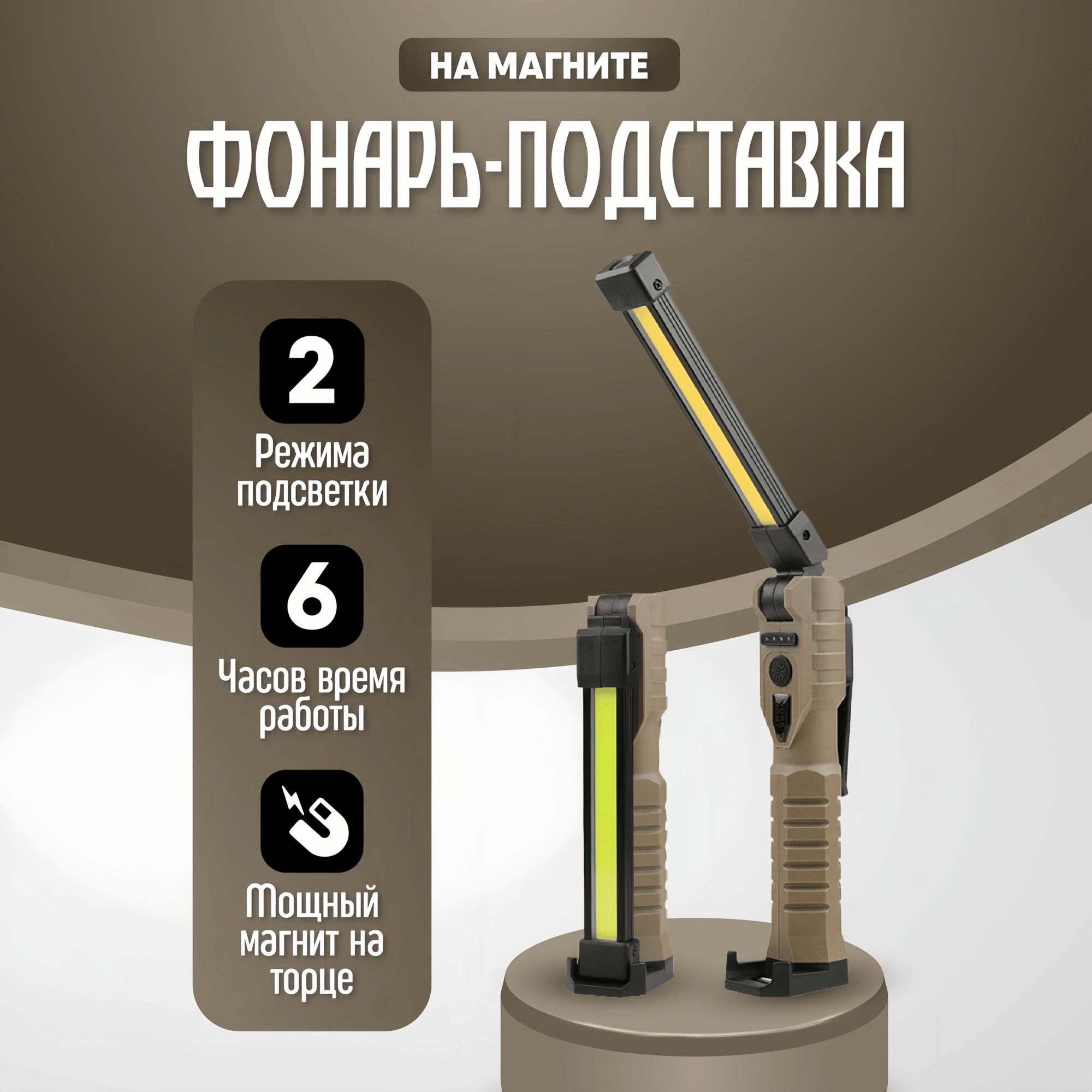 НА МАГНИТЕ

ФОНАРЬ-ПОДСТАВКА

2

Режима подсветки

6

Часов время работы

Мощный магнит на торце