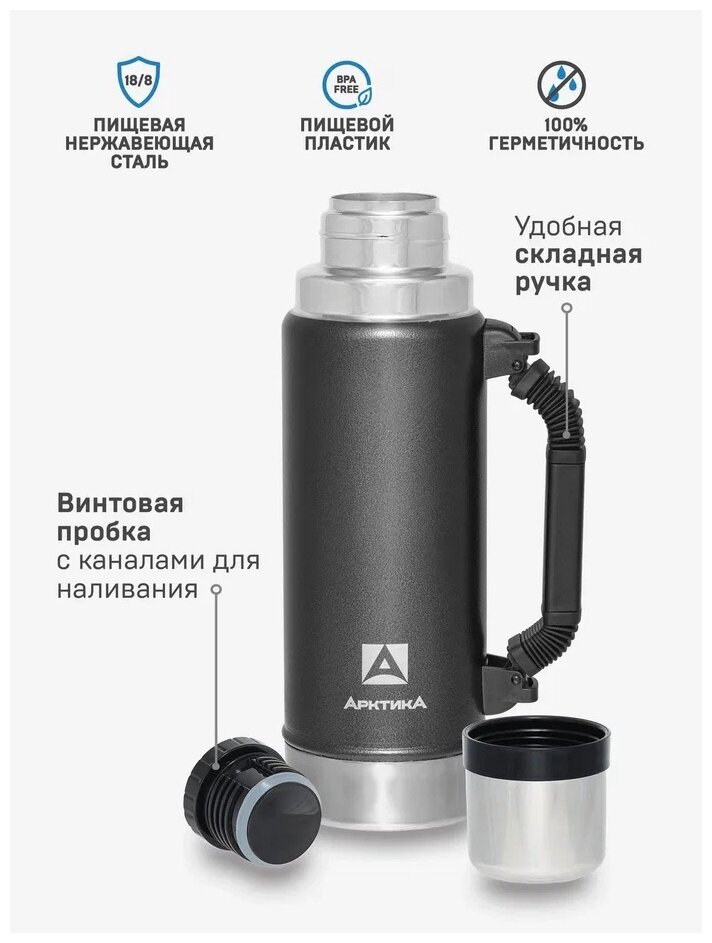 18/8
ПИЩЕВАЯ НЕРЖАВЕЮЩАЯ СТАЛЬ

BPA FREE
ПИЩЕВОЙ ПЛАСТИК

100% ГЕРМЕТИЧНОСТЬ

Удобная складная ручка

Винтовая пробка с каналами для наливания

АРКТИКА