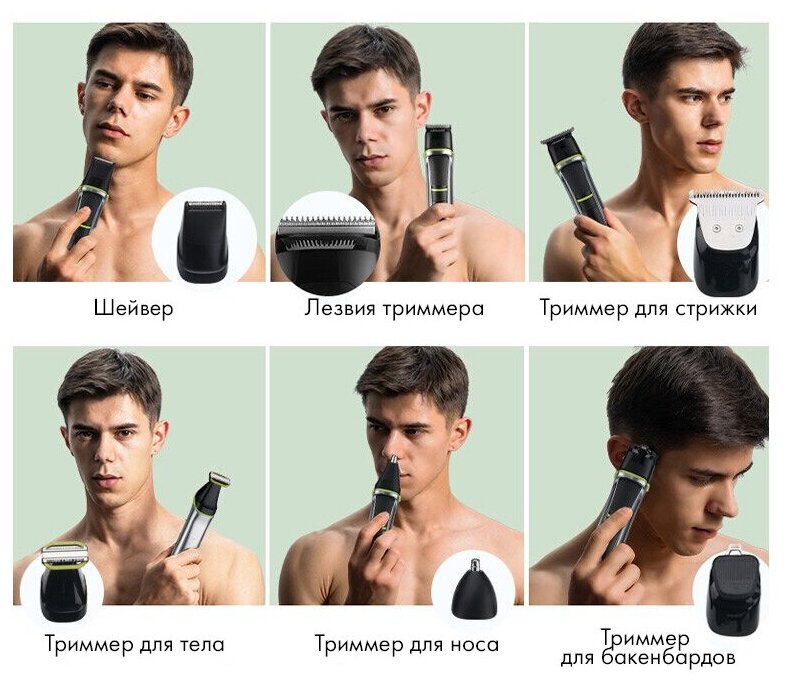 Шейвер

Лезвия триммера

Триммер для стрижки

Триммер для тела

Триммер для носа

Триммер для бакенбардов