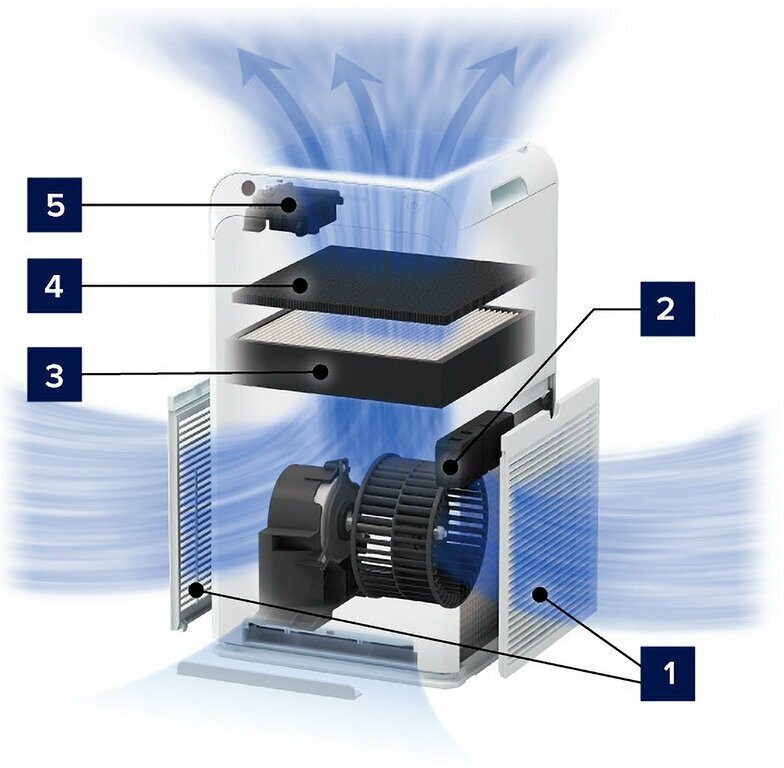 5
4
3
2
1