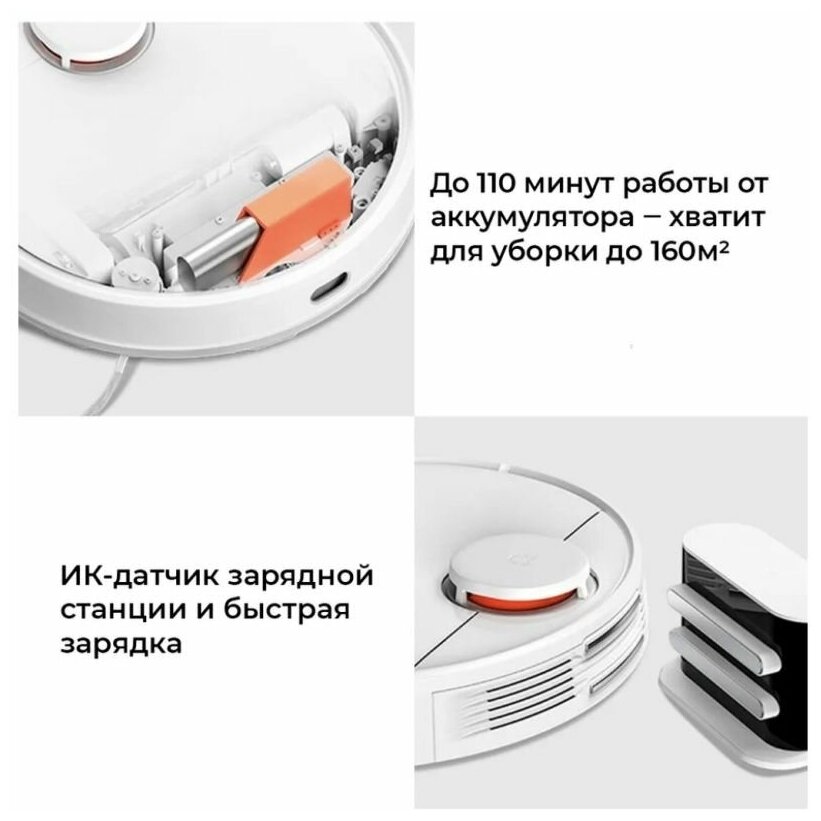 До 110 минут работы от аккумулятора – хватит для уборки до 160м²

ИК-датчик зарядной станции и быстрая зарядка