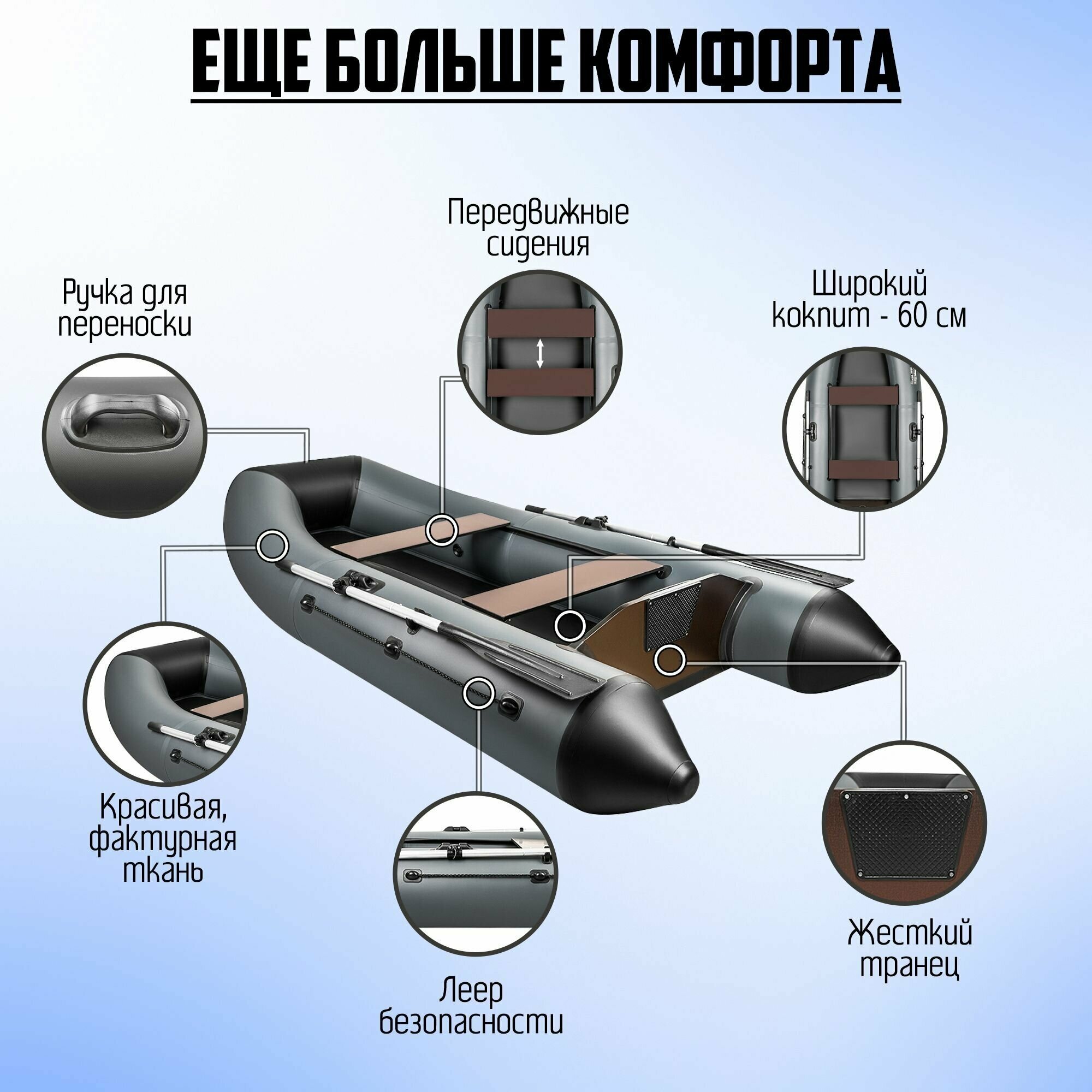 ЕЩЕ БОЛЬШЕ КОМФОРТА

Передвижные сидения

Ручка для переноски

Широкий кокпит - 60 см

Красивая, фактурная ткань

Леер безопасности

Жесткий транец