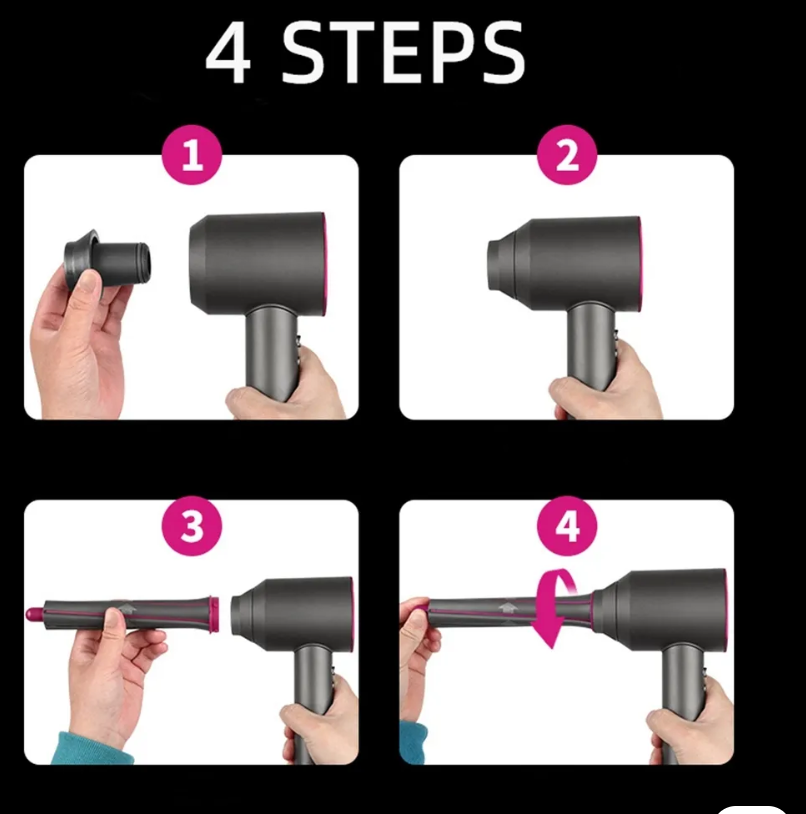 4 STEPS

1

2

3

4