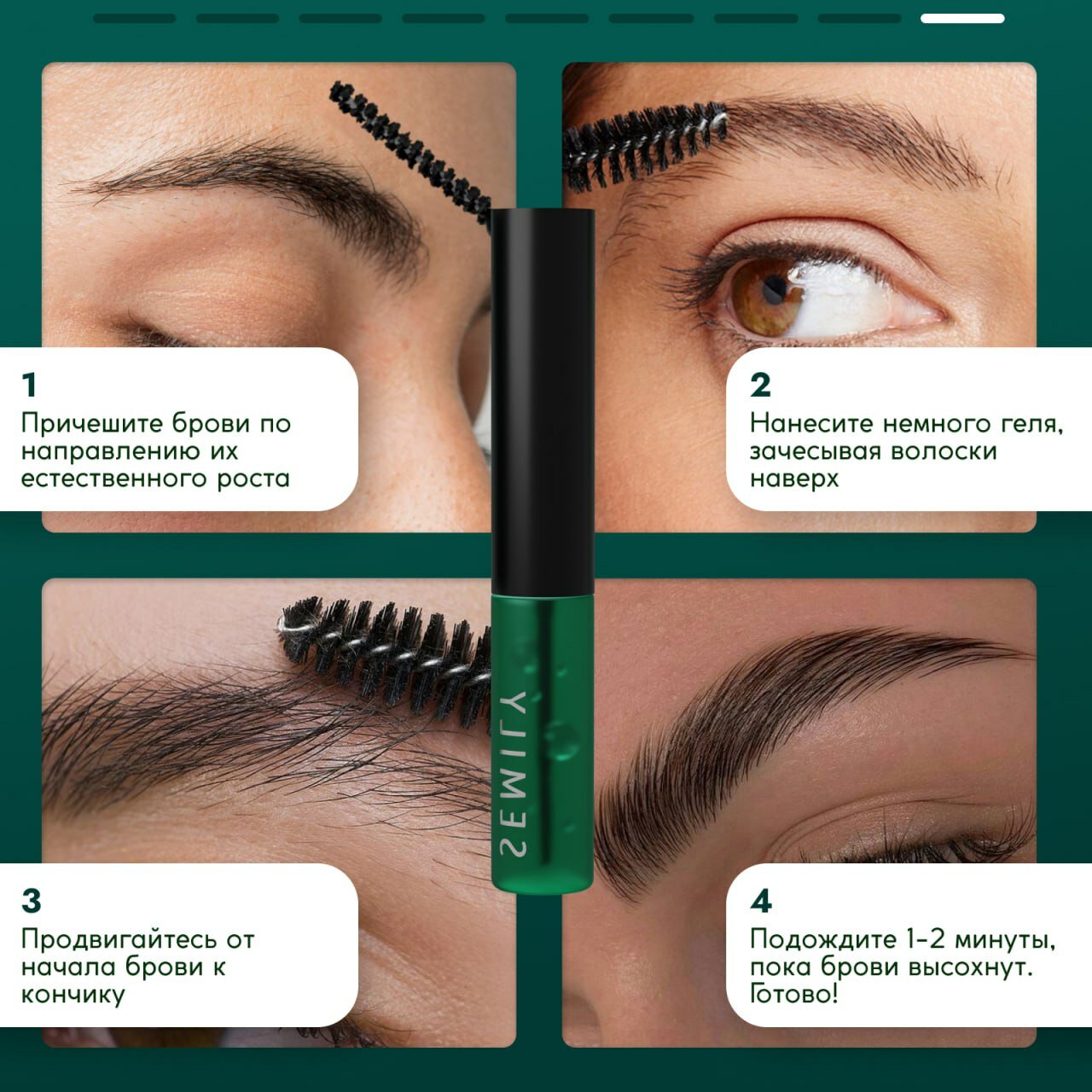 1
Причешите брови по направлению их естественного роста

2
Нанесите немного геля, зачесывая волоски наверх

SEMILY

3
Продвигайтесь от начала брови к кончику

4
Подождите 1-2 минуты, пока брови высохнут. Готово!