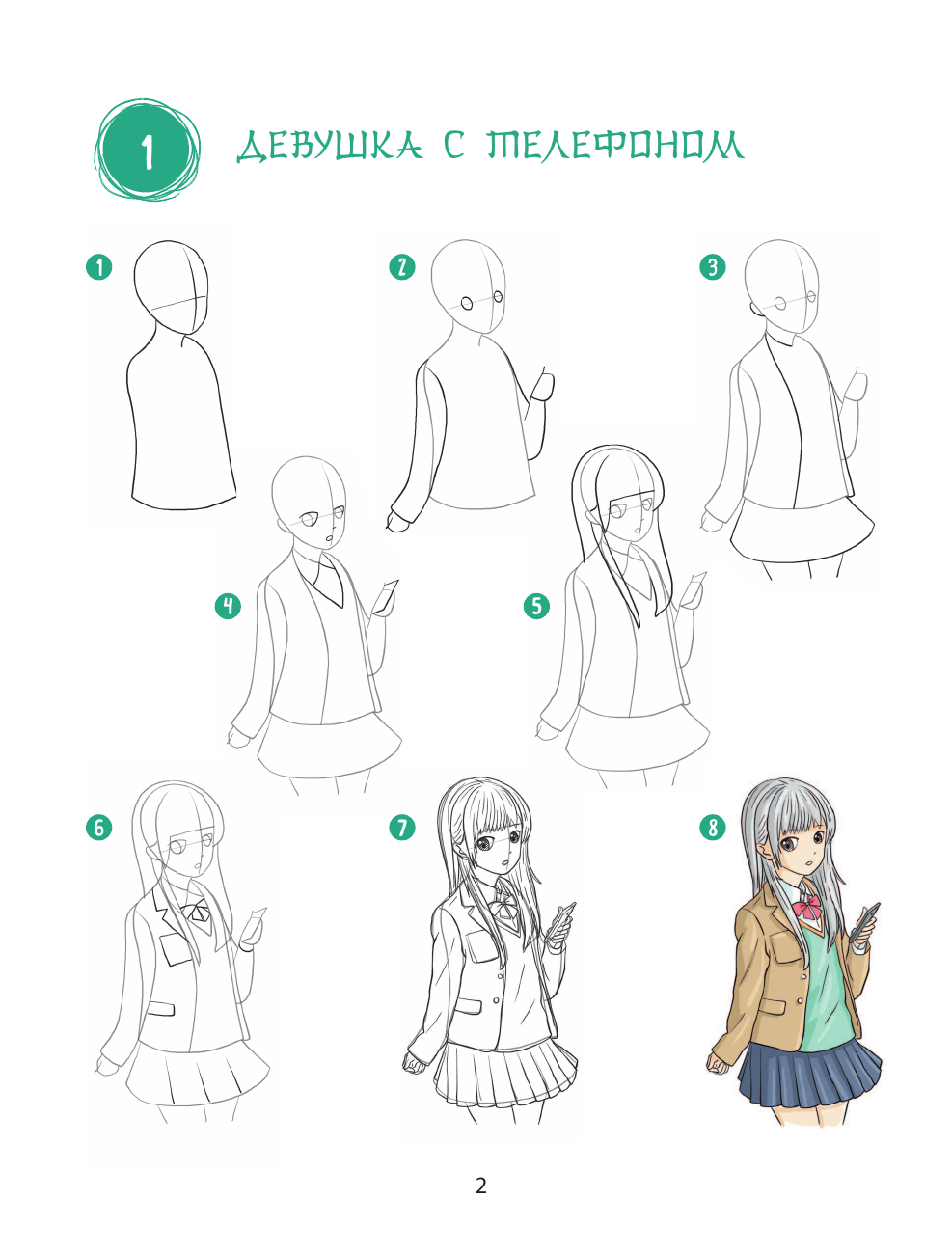 1 ДЕВУШКА С ТЕЛЕФОНОМ

1

2

3

4

5

6

7

8

2