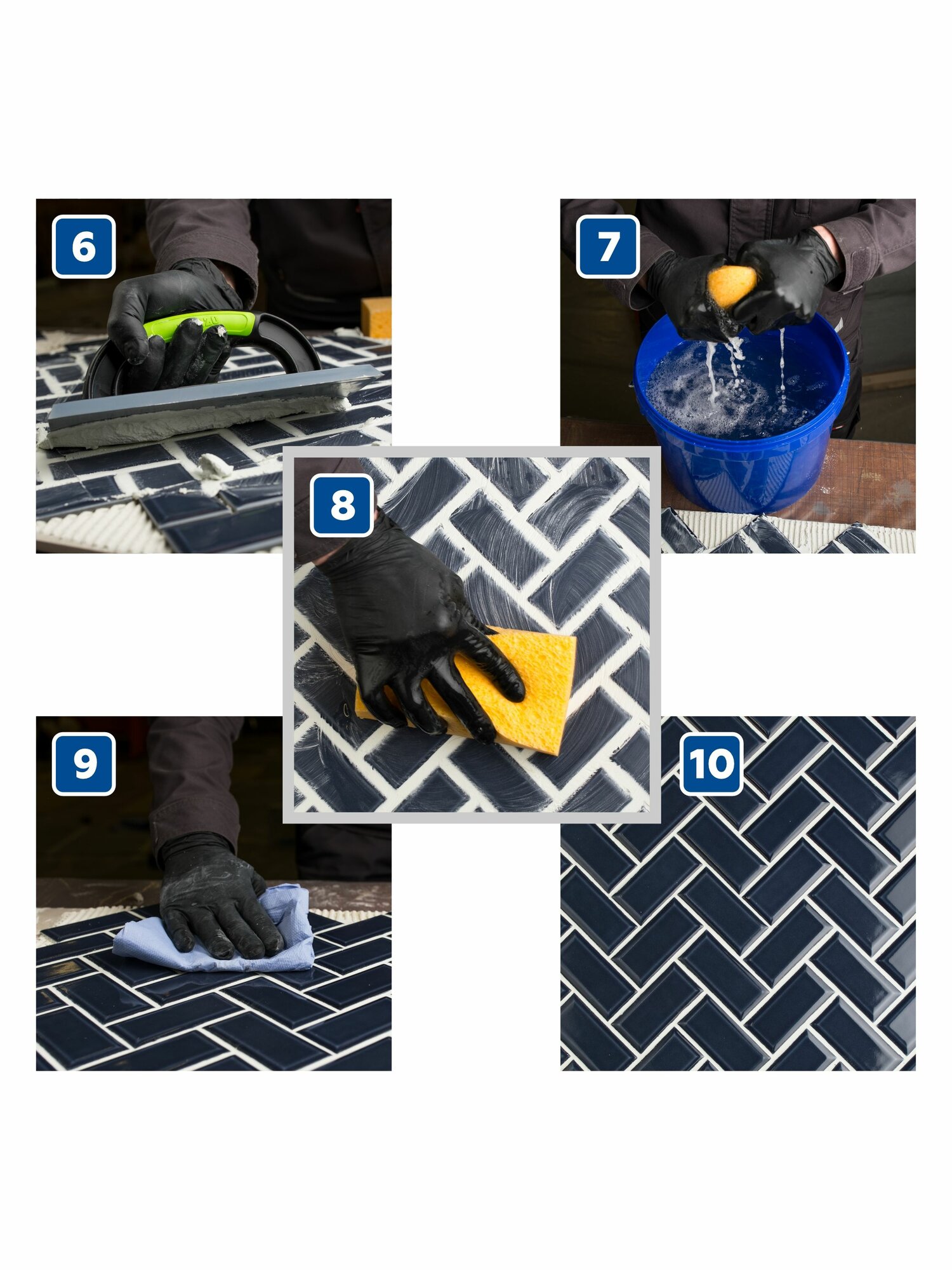 6

7

8

9

10