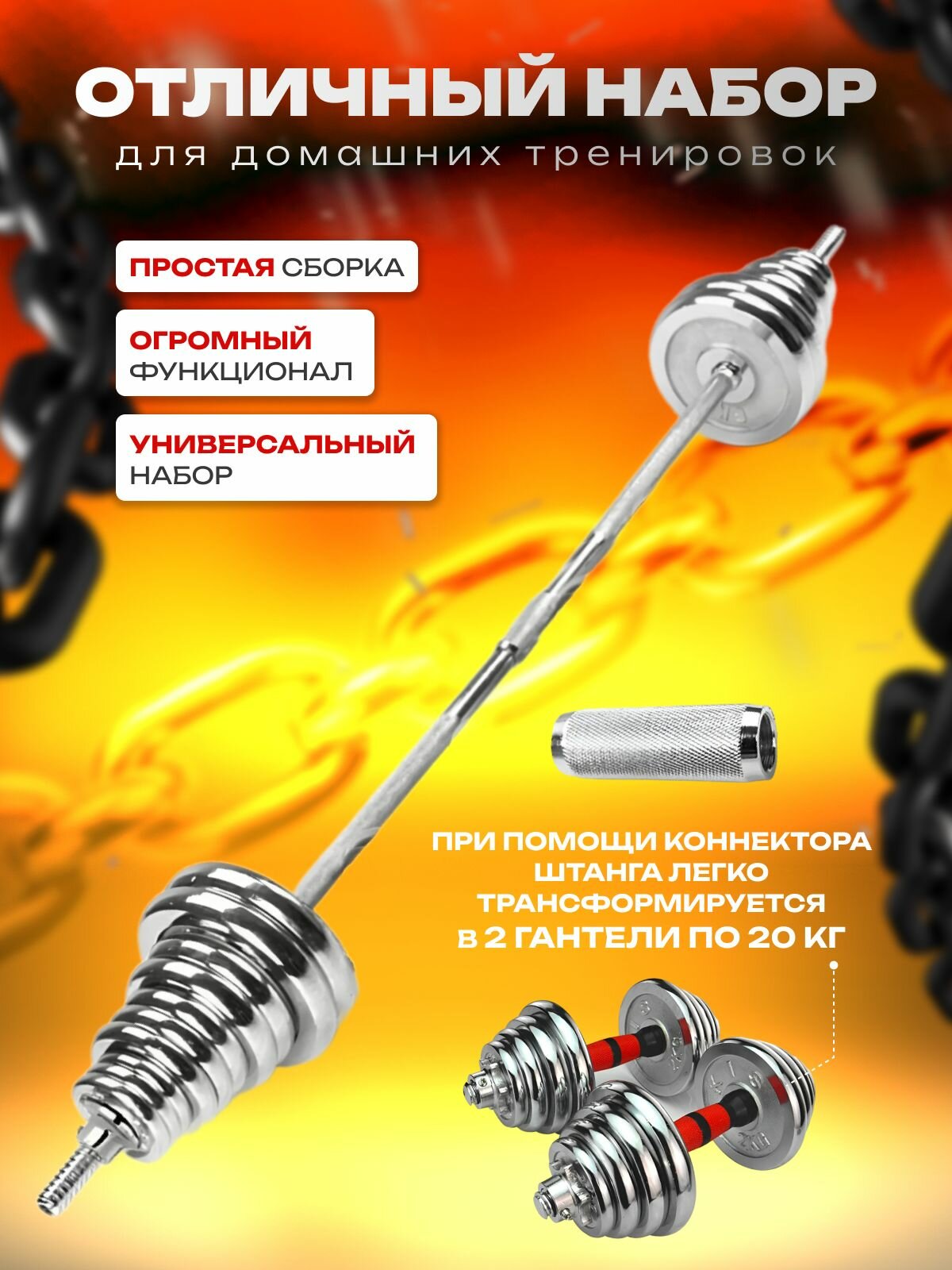 ОТЛИЧНЫЙ НАБОР
для домашних тренировок

ПРОСТАЯ СБОРКА

ОГРОМНЫЙ ФУНКЦИОНАЛ

УНИВЕРСАЛЬНЫЙ НАБОР

ПРИ ПОМОЩИ КОННЕКТОРА ШТАНГА ЛЕГКО ТРАНСФОРМИРУЕТСЯ В 2 ГАНТЕЛИ ПО 20 КГ