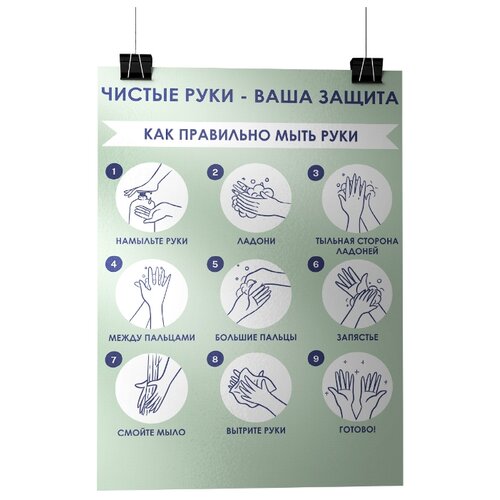 ЧИСТЫЕ РУКИ - ВАША ЗАЩИТА

КАК ПРАВИЛЬНО МЫТЬ РУКИ

1
НАМЫЛЬТЕ РУКИ

2
ЛАДОНИ

3
ТЫЛЬНАЯ СТОРОНА ЛАДОНЕЙ

4
МЕЖДУ ПАЛЬЦАМИ

5
БОЛЬШИЕ ПАЛЬЦЫ

6
ЗАПЯСТЬЕ

7
СМОЙТЕ МЫЛО

8
ВЫТРИТЕ РУКИ

9
ГОТОВО!