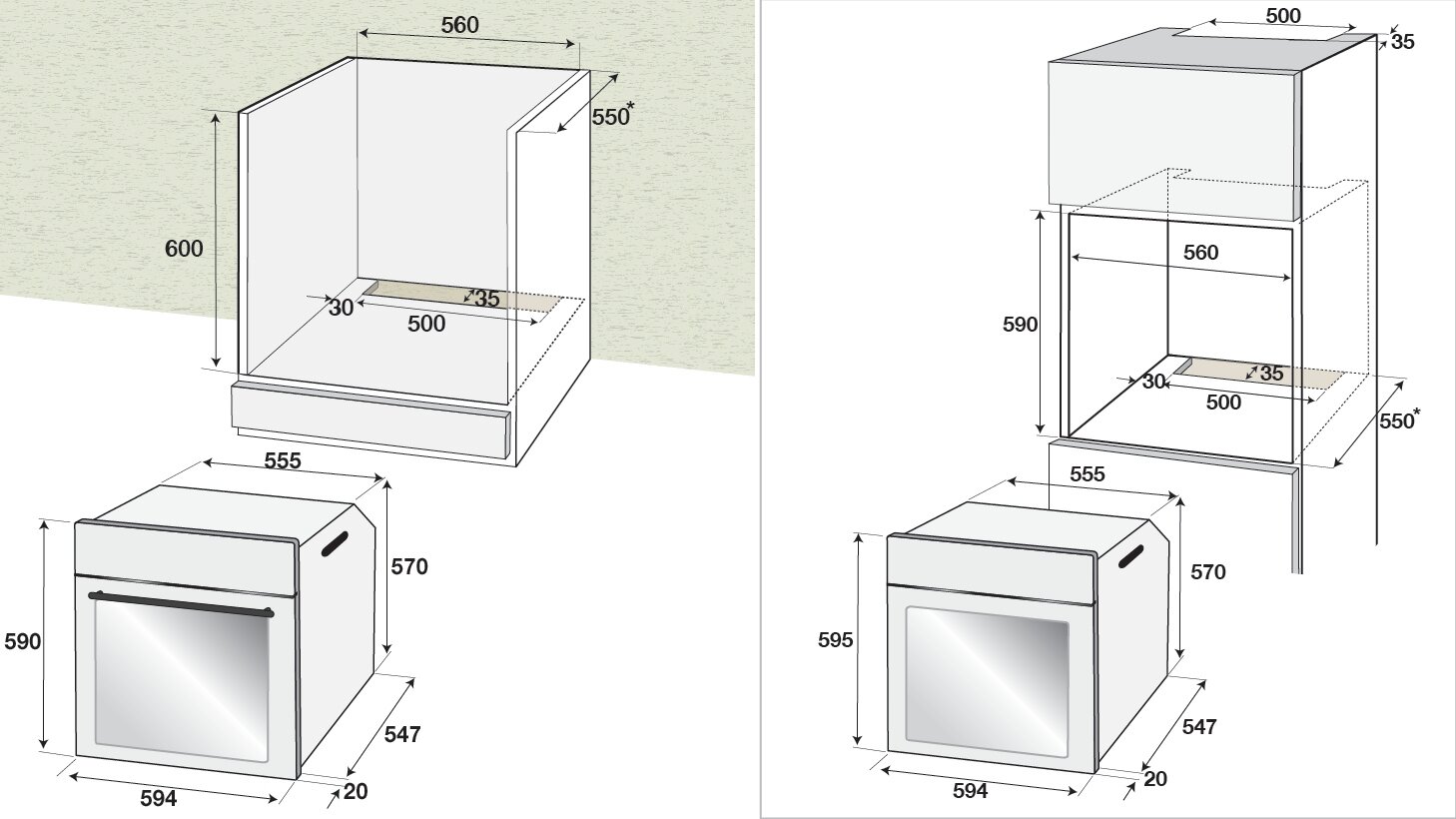 560
550*
600
30
35
500
555
570
590
547
594
20

500
35
560
590
30
35
500
550*
555
570
595
547
594
20