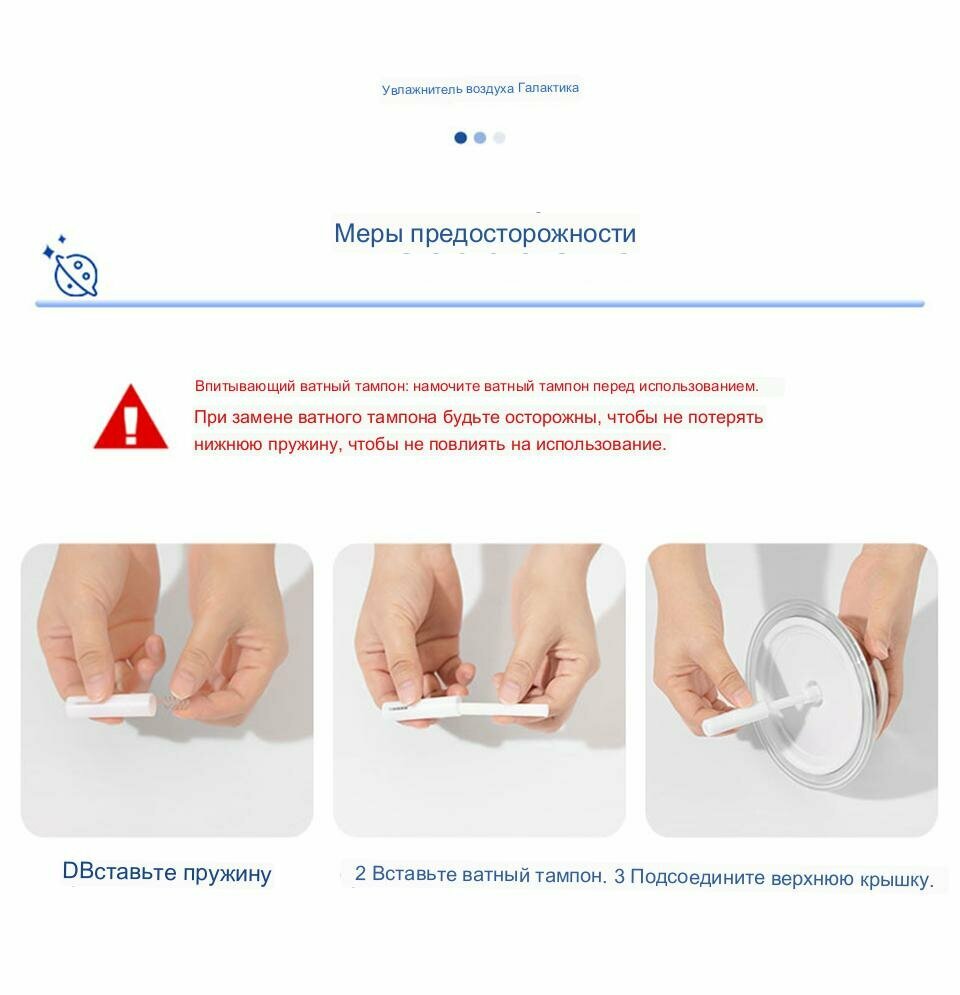 Увлажнитель воздуха Галактика

Меры предосторожности

Впитывающий ватный тампон: намочите ватный тампон перед использованием.
При замене ватного тампона будьте осторожны, чтобы не потерять нижнюю пружину, чтобы не повлиять на использование.

DВставьте пружину

2 Вставьте ватный тампон. 3 Подсоедините верхнюю крышку.