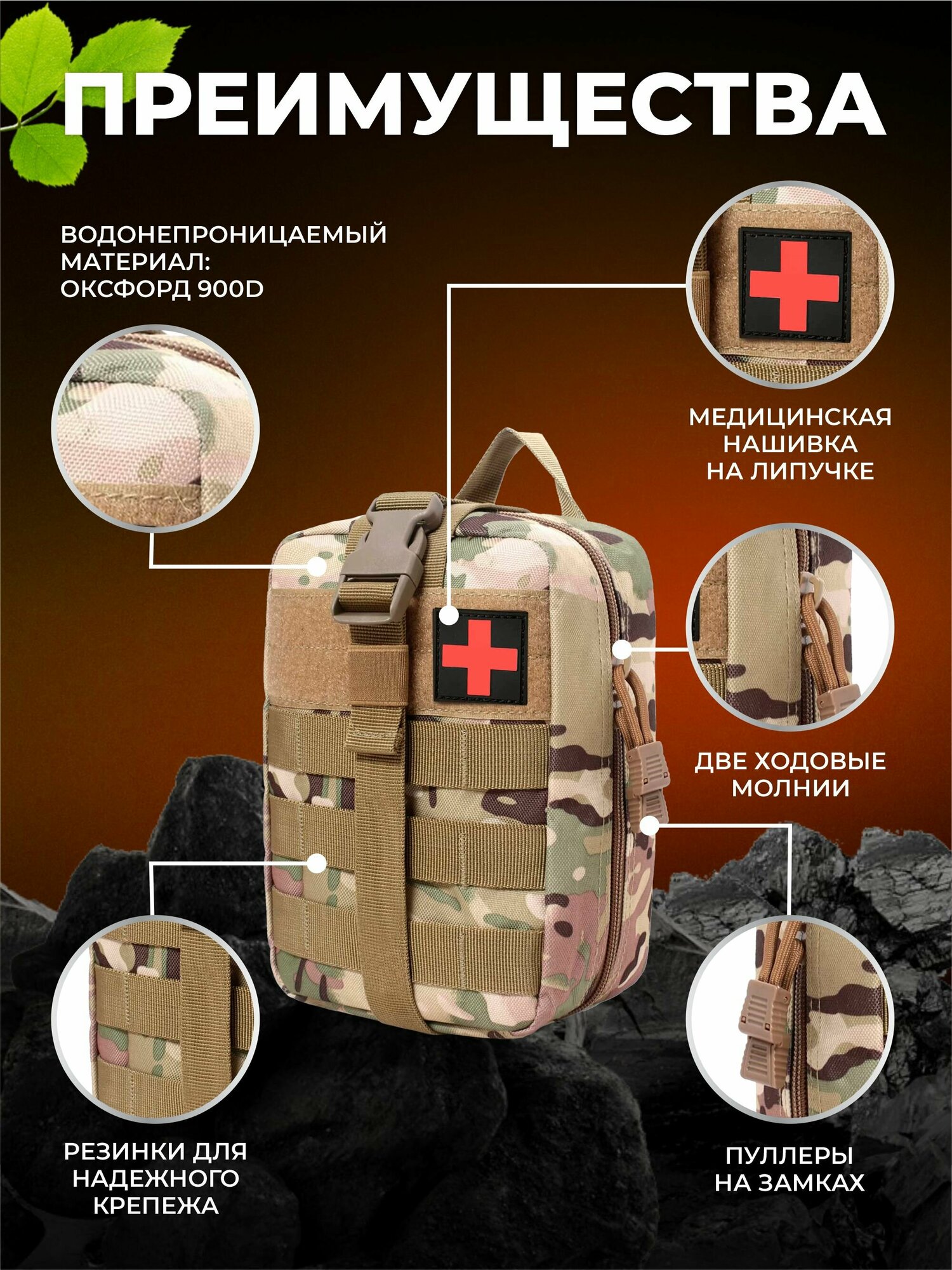 ПРЕИМУЩЕСТВА

ВОДОНЕПРОНИЦАЕМЫЙ МАТЕРИАЛ: ОКСФОРД 900D

МЕДИЦИНСКАЯ НАШИВКА НА ЛИПУЧКЕ

ДВЕ ХОДОВЫЕ МОЛНИИ

РЕЗИНКИ ДЛЯ НАДЕЖНОГО КРЕПЕЖА

ПУЛЛЕРЫ НА ЗАМКАХ