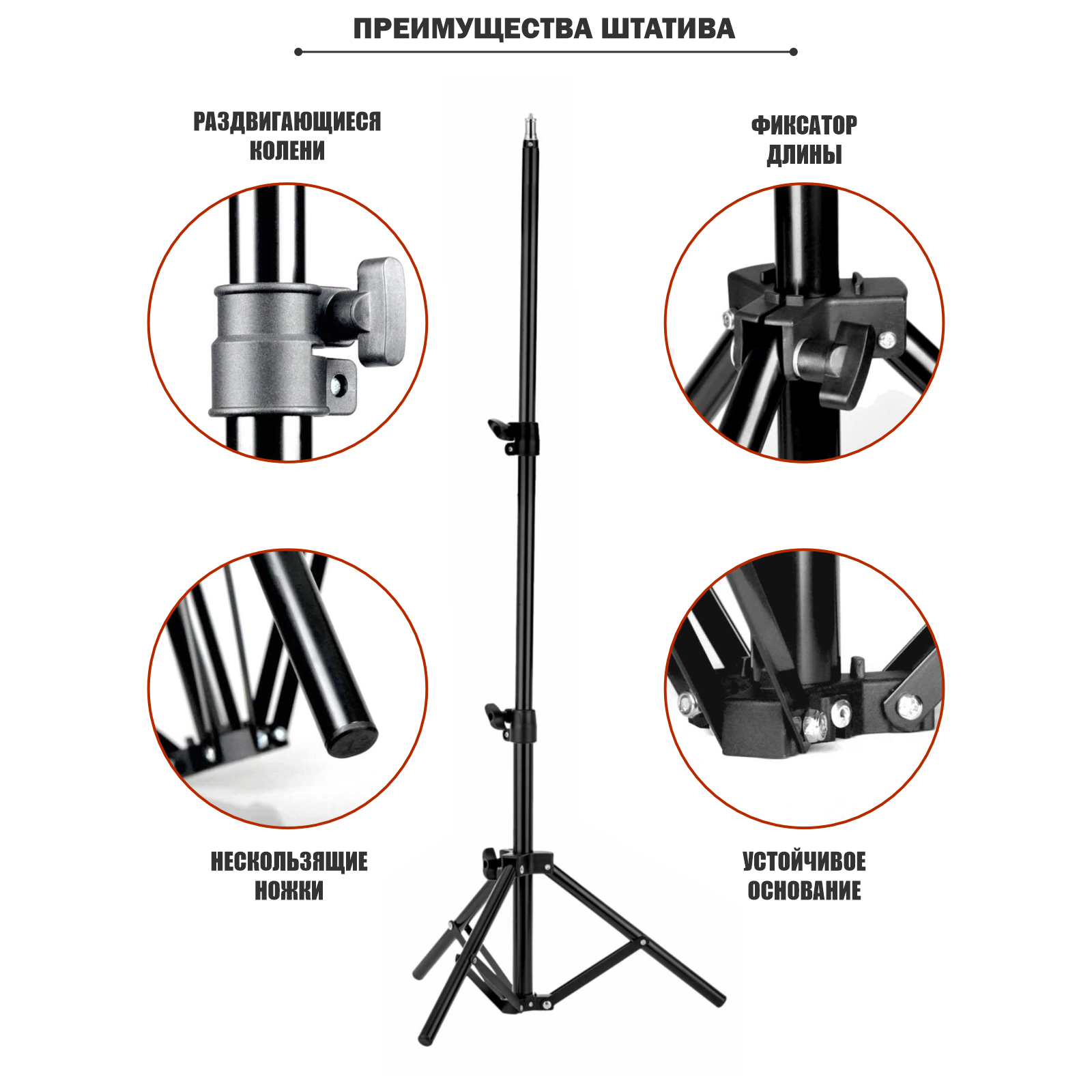 ПРЕИМУЩЕСТВА ШТАТИВА

РАЗДВИГАЮЩИЕСЯ КОЛЕНИ

ФИКСАТОР ДЛИНЫ

НЕСКОЛЬЗЯЩИЕ НОЖКИ

УСТОЙЧИВОЕ ОСНОВАНИЕ