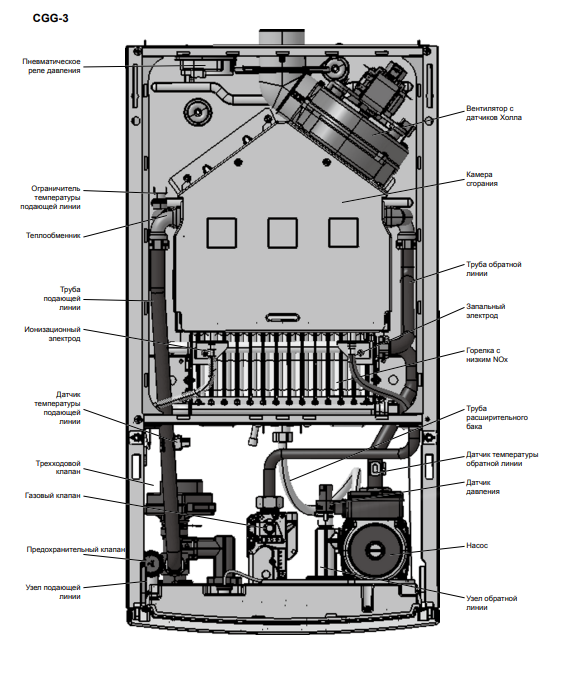 CGG-3

Пневматическое реле давления

Ограничитель температуры подающей линии

Теплообменник

Труба подающей линии

Ионизационный электрод

Датчик температуры подающей линии

Трехходовой клапан

Газовый клапан

Предохранительный клапан

Узел подающей линии

Вентилятор с датчиков Холла

Камера сгорания

Труба обратной линии

Запальный электрод

Горелка с низким NOx

Труба расширительного бака

Датчик температуры обратной линии

Датчик давления

Насос

Узел обратной линии