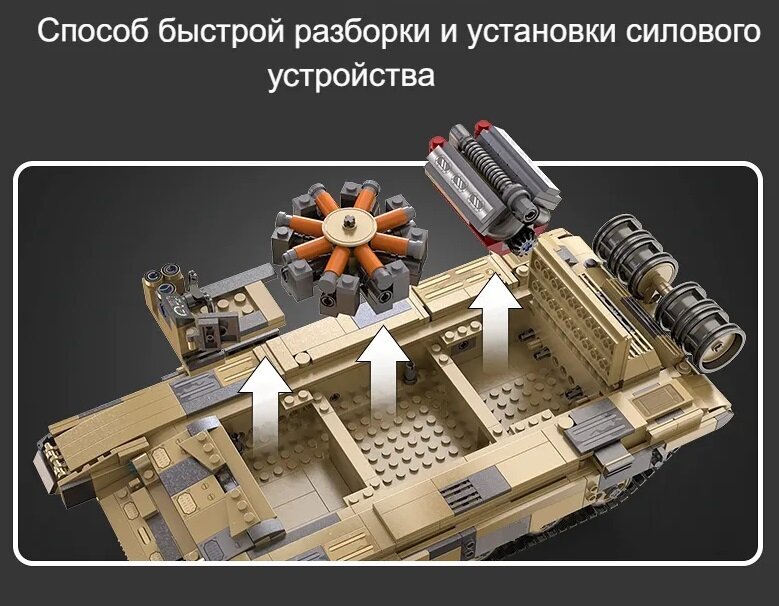 Способ быстрой разборки и установки силового устройства