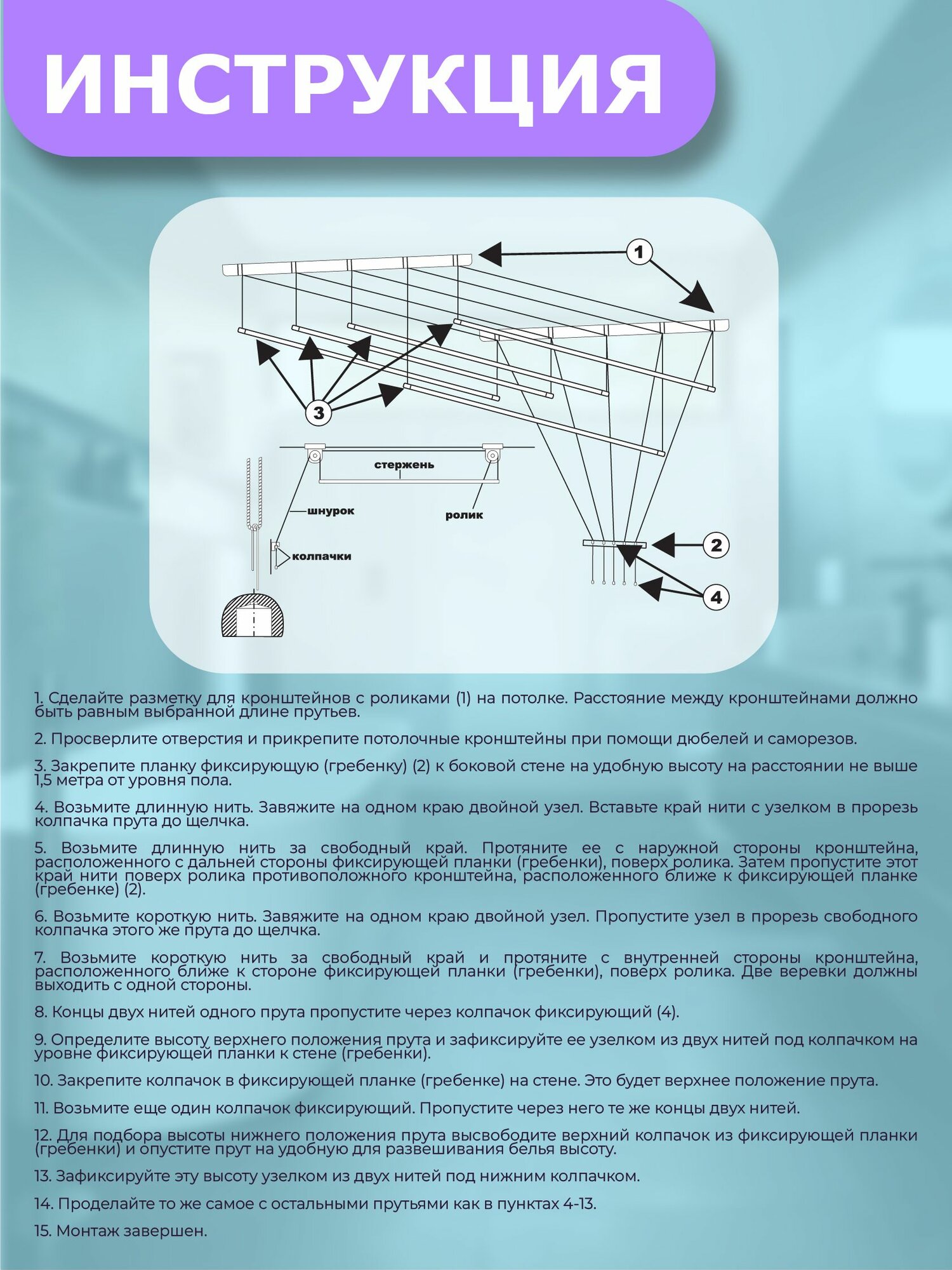 ИНСТРУКЦИЯ

1

3

стержень

шнурок

ролик

колпачки

2

4

1. Сделайте разметку для кронштейнов с роликами (1) на потолке. Расстояние между кронштейнами должно быть равным выбранной длине прутьев.

2. Просверлите отверстия и прикрепите потолочные кронштейны при помощи дюбелей и саморезов.

3. Закрепите планку фиксирующую (гребенку) (2) к боковой стене на удобную высоту на расстоянии не выше 1,5 метра от уровня пола.

4. Возьмите длинную нить. Завяжите на одном краю двойной узел. Вставьте край нити с узелком в прорезь колпачка прута до щелчка.

5. Возьмите длинную нить за свободный край. Протяните ее с наружной стороны кронштейна, расположенного с дальней стороны фиксирующей планки (гребенки), поверх ролика. Затем пропустите этот край нити поверх ролика противоположного кронштейна, расположенного ближе к фиксирующей планке (гребенке) (2).

6. Возьмите короткую нить. Завяжите на одном краю двойной узел. Пропустите узел в прорезь свободного колпачка этого же прута до щелчка.

7. Возьмите короткую нить за свободный край и протяните с внутренней стороны кронштейна, расположенного ближе к стороне фиксирующей планки (гребенки), поверх ролика. Две веревки должны выходить с одной стороны.

8. Концы двух нитей одного прута пропустите через колпачок фиксирующий (4).

9. Определите высоту верхнего положения прута и зафиксируйте ее узелком из двух нитей под колпачком на уровне фиксирующей планки к стене (гребенки).

10. Закрепите колпачок в фиксирующей планке (гребенке) на стене. Это будет верхнее положение прута.

11. Возьмите еще один колпачок фиксирующий. Пропустите через него те же концы двух нитей.

12. Для подбора высоты нижнего положения прута высвободите верхний колпачок из фиксирующей планки (гребенки) и опустите прут на удобную для развешивания белья высоту.

13. Зафиксируйте эту высоту узелком из двух нитей под нижним колпачком.

14. Проделайте то же самое с остальными прутьями как в пунктах 4-13.

15. Монтаж завершен.