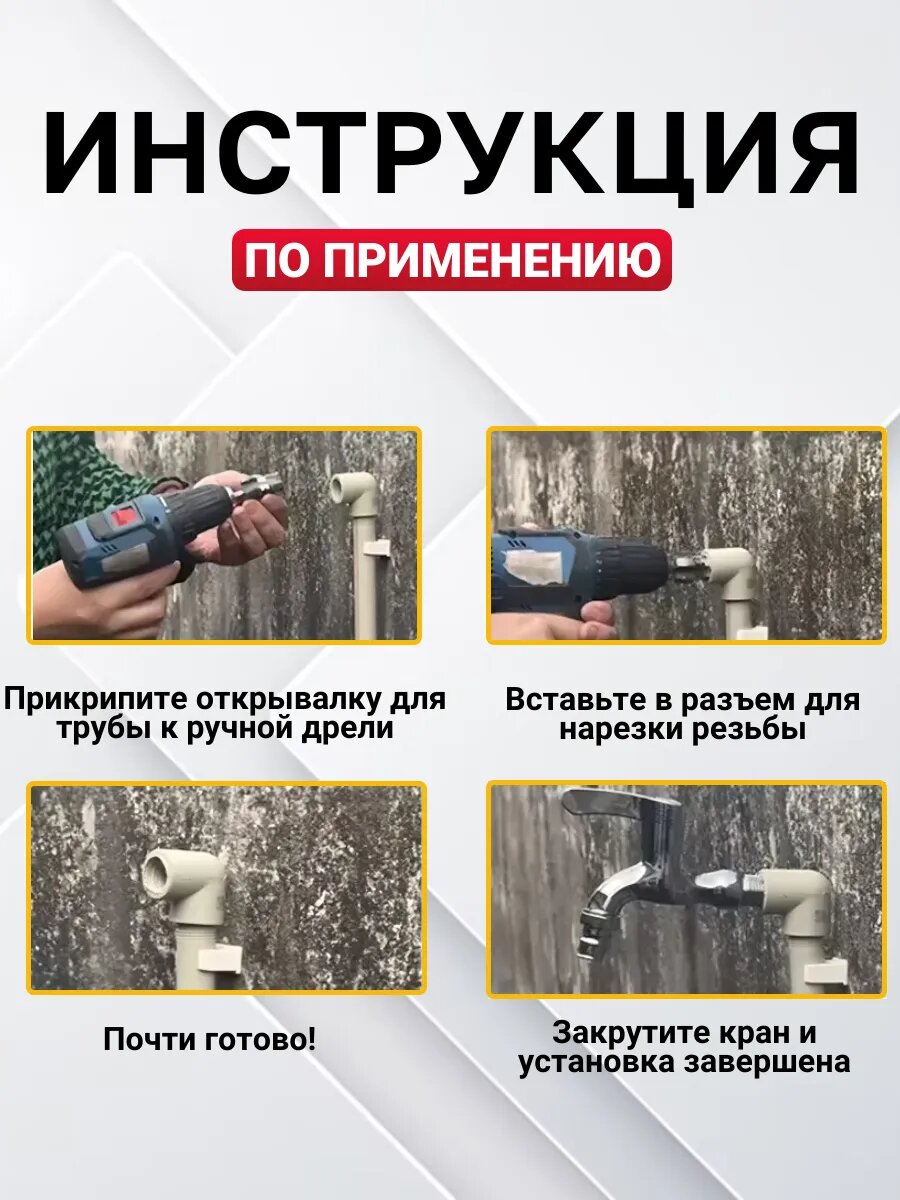 ИНСТРУКЦИЯ

ПО ПРИМЕНЕНИЮ

Прикрипите открывалку для трубы к ручной дрели

Вставьте в разъем для нарезки резьбы

Почти готово!

Закрутите кран и установка завершена