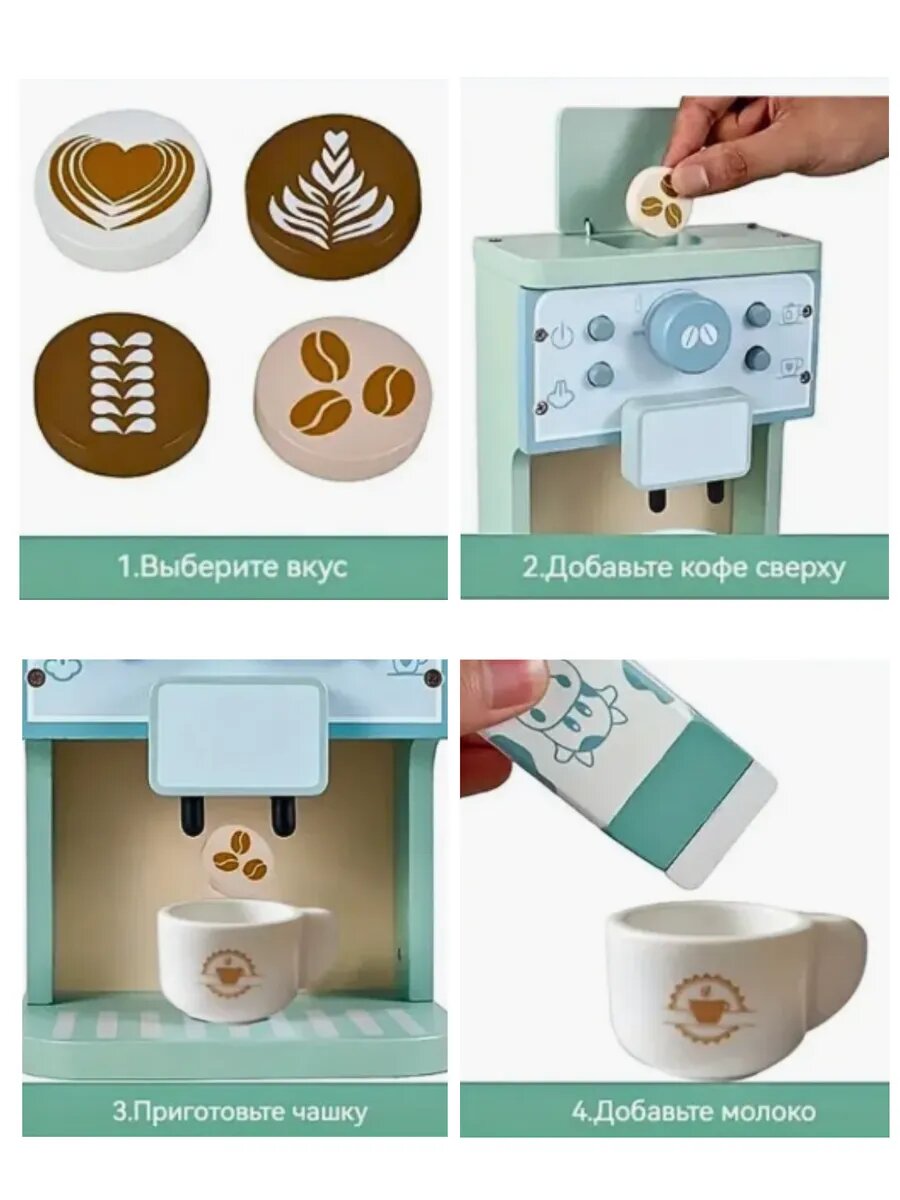 1.Выберите вкус

2.Добавьте кофе сверху

3.Приготовьте чашку

4.Добавьте молоко