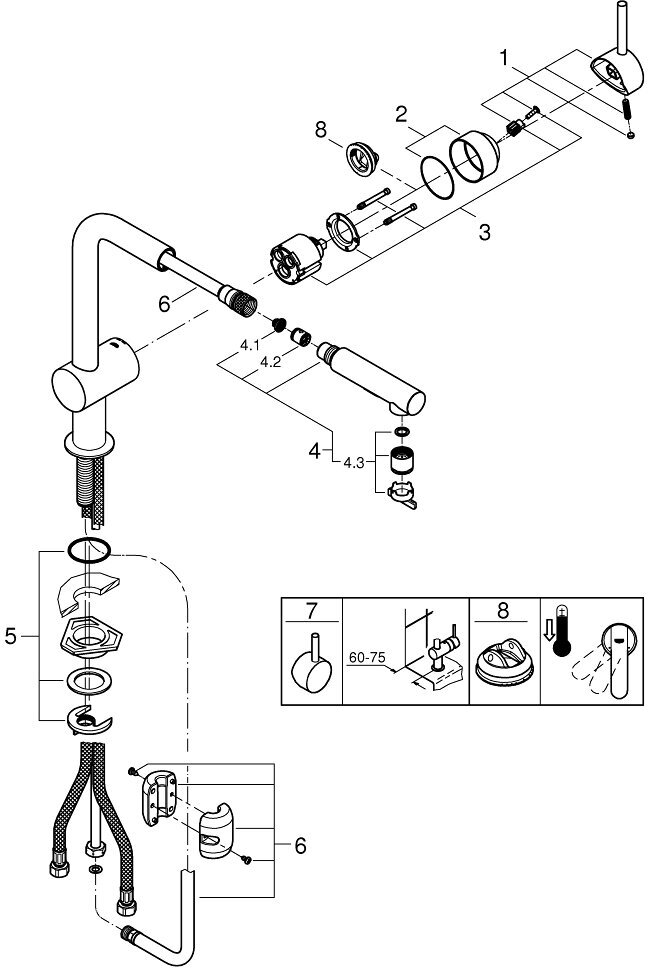 1
2
8
3
6
4.1
4.2
4
4.3
5
7
60-75
8
6