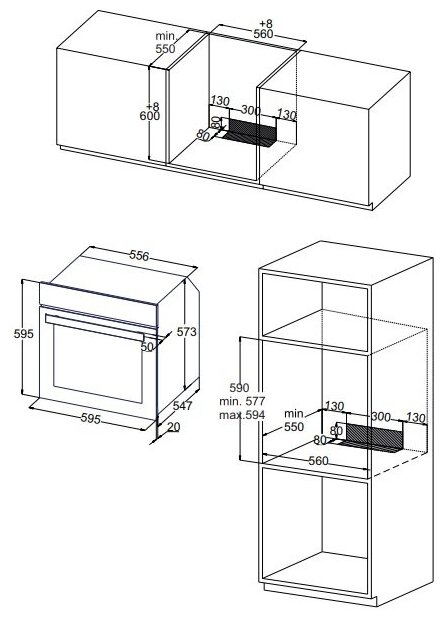 min.
550
+8
560
+8
600
130
300
130
80
80

556
595
573
50
547
595
20

590
min. 577
max.594
min.
550
130
300
130
80
80
560