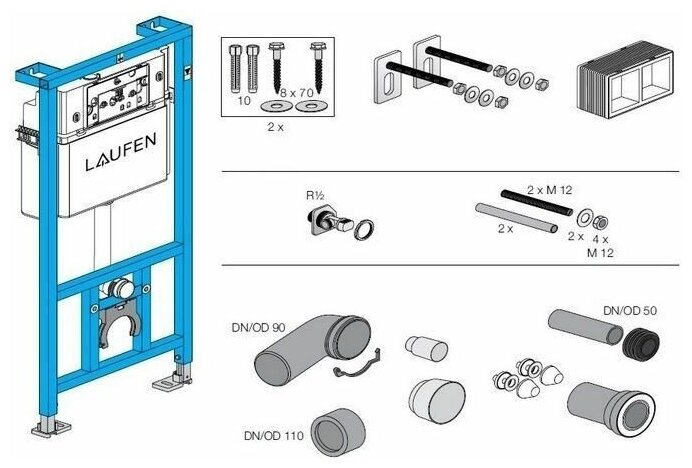 LAUFEN

10
8 x 70
2 x

R½
2 x M 12
2 x
2 x
4 x M 12

DN/OD 90
DN/OD 110
DN/OD 50