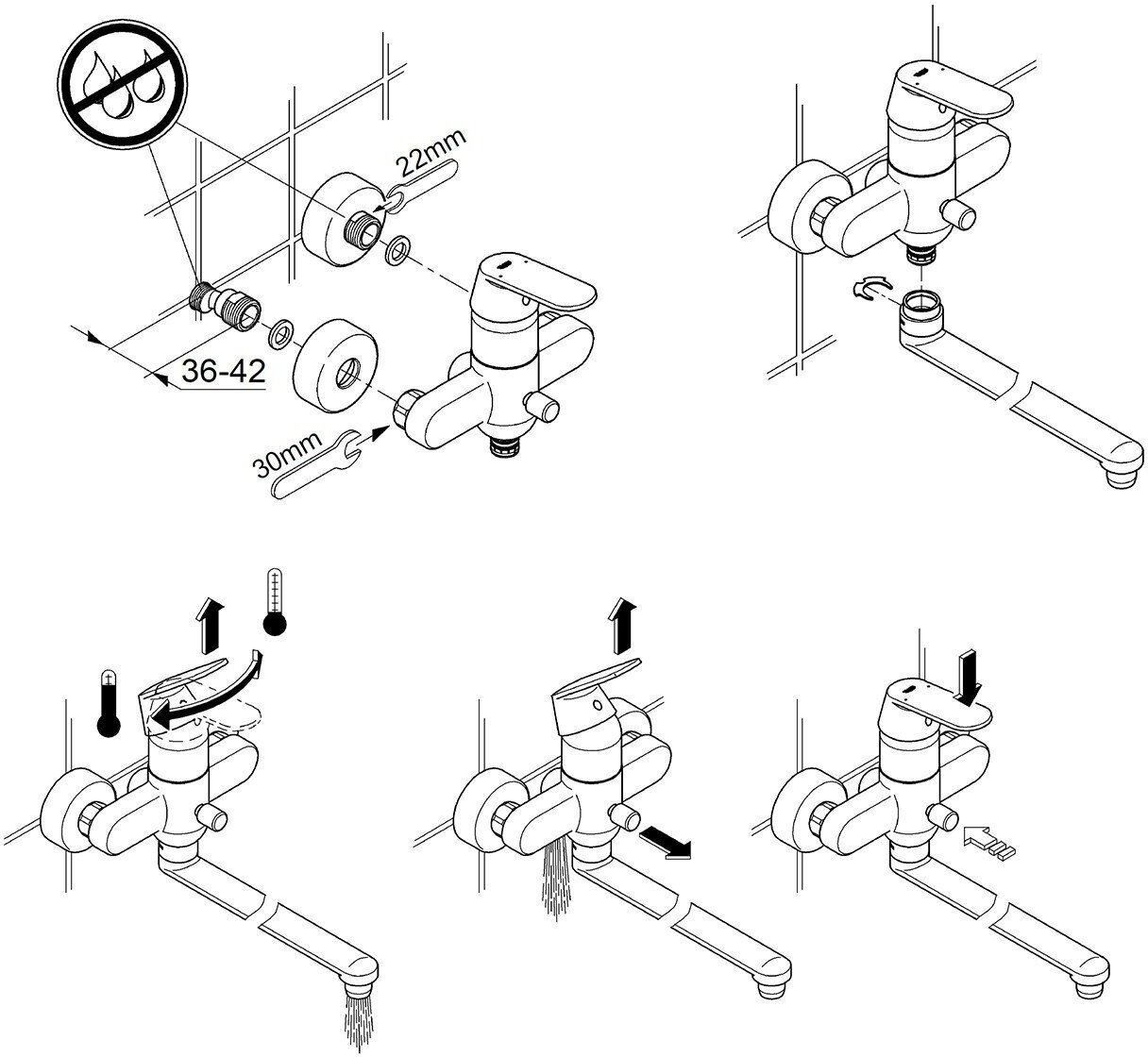 22mm

36-42

30mm