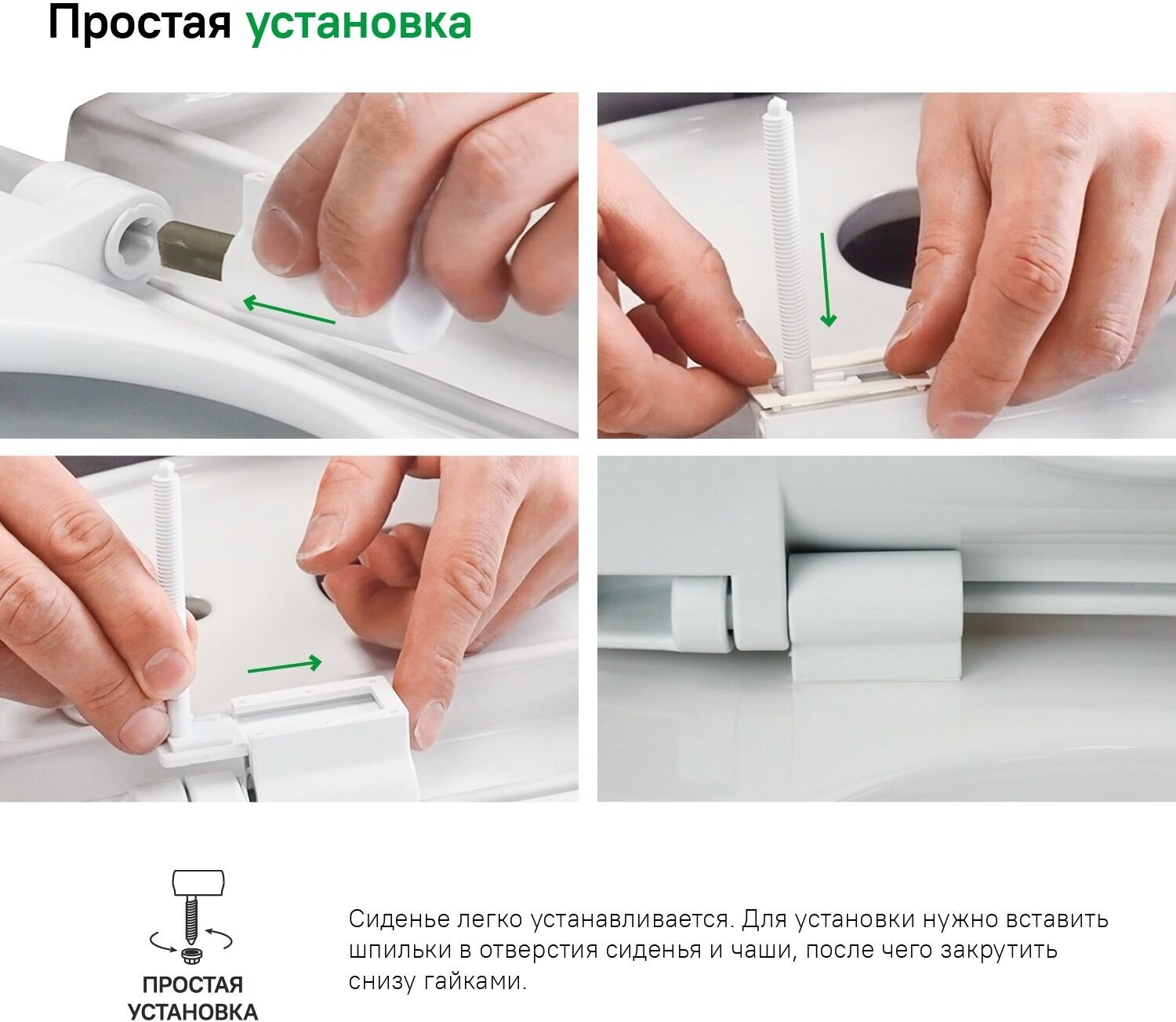 Простая установка

ПРОСТАЯ УСТАНОВКА

Сиденье легко устанавливается. Для установки нужно вставить шпильки в отверстия сиденья и чаши, после чего закрутить снизу гайками.