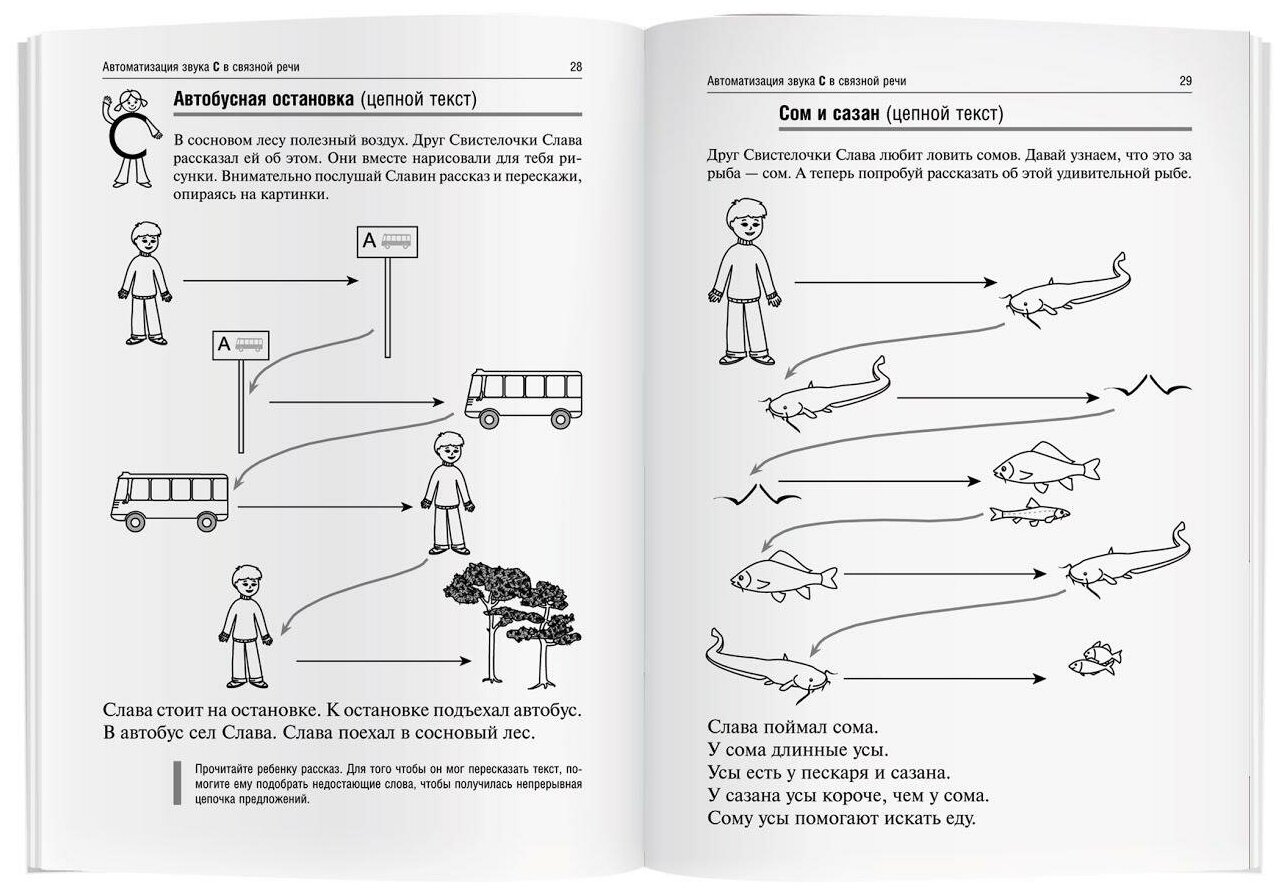 Автоматизация звука С в связной речи 28

С

Автобусная остановка (цепной текст)

В сосновом лесу полезный воздух. Друг Свистелочки Слава рассказал ей об этом. Они вместе нарисовали для тебя рисунки. Внимательно послушай Славин рассказ и перескажи, опираясь на картинки.

А

А

Слава стоит на остановке. К остановке подъехал автобус. В автобус сел Слава. Слава поехал в сосновый лес.

Прочитайте ребенку рассказ. Для того чтобы он мог пересказать текст, помогите ему подобрать недостающие слова, чтобы получилась непрерывная цепочка предложений.

Автоматизация звука С в связной речи 29

Сом и сазан (цепной текст)

Друг Свистелочки Слава любит ловить сомов. Давай узнаем, что это за рыба — сом. А теперь попробуй рассказать об этой удивительной рыбе.

Слава поймал сома.
У сома длинные усы.
Усы есть у пескаря и сазана.
У сазана усы короче, чем у сома.
Сому усы помогают искать еду.