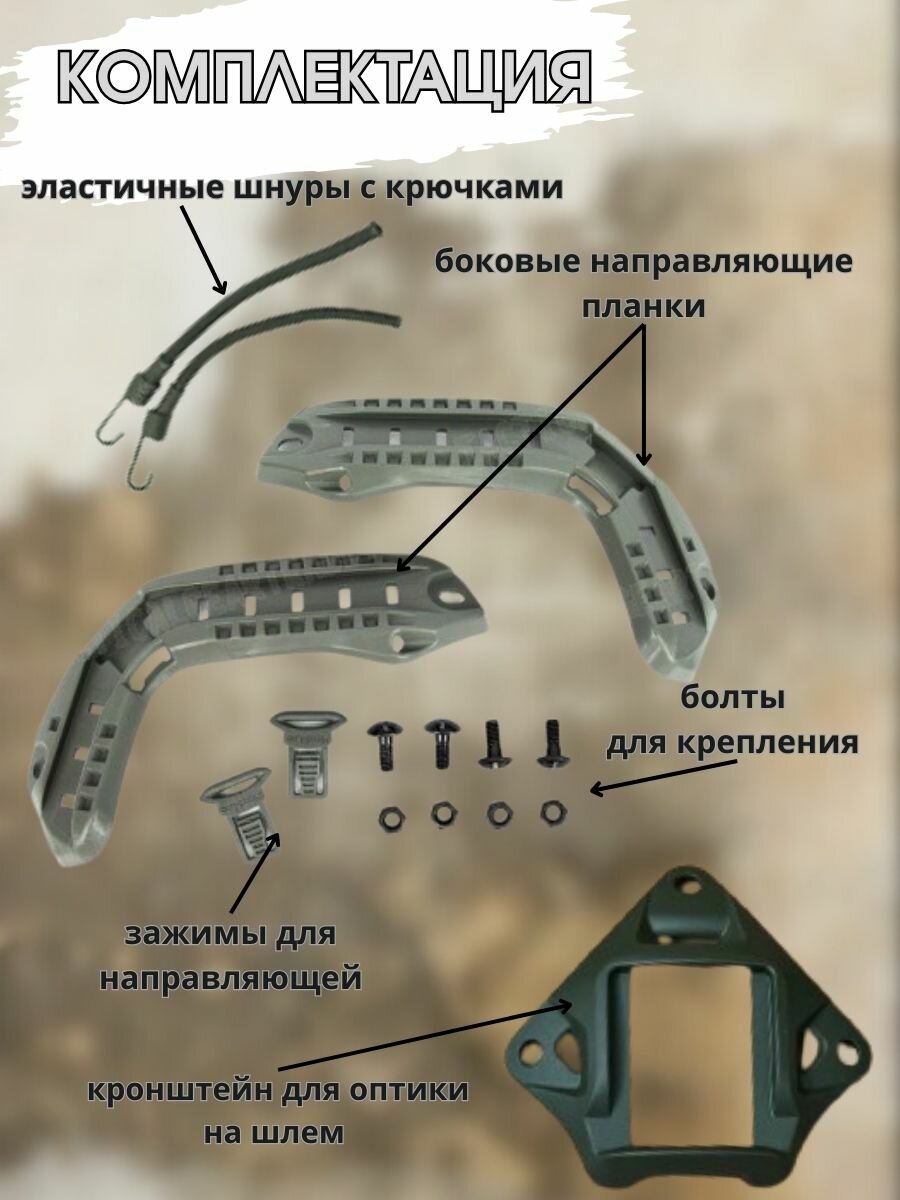 КОМПЛЕКТАЦИЯ

эластичные шнуры с крючками

боковые направляющие планки

болты для крепления

зажимы для направляющей

кронштейн для оптики на шлем