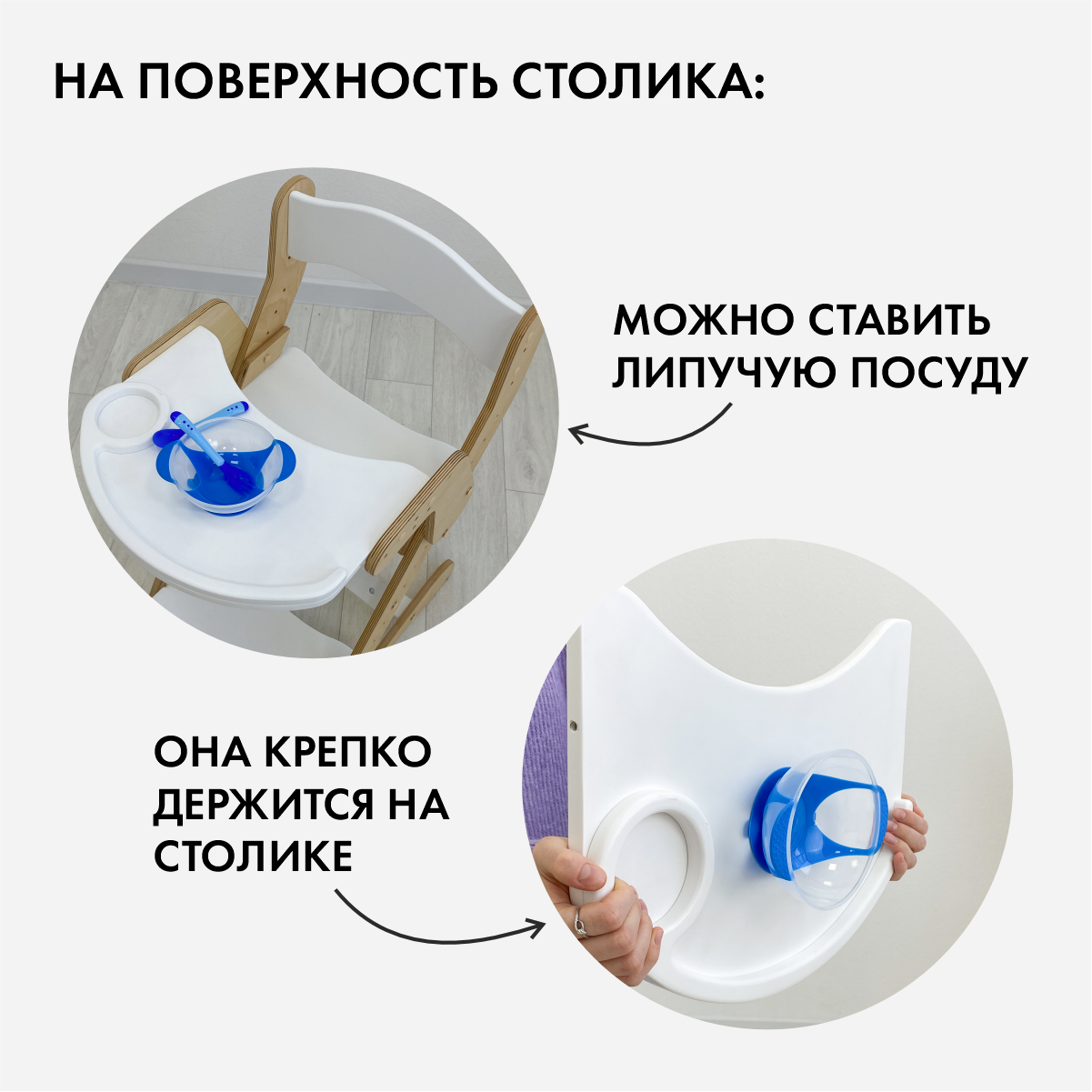 НА ПОВЕРХНОСТЬ СТОЛИКА:

МОЖНО СТАВИТЬ ЛИПУЧУЮ ПОСУДУ

ОНА КРЕПКО ДЕРЖИТСЯ НА СТОЛИКЕ